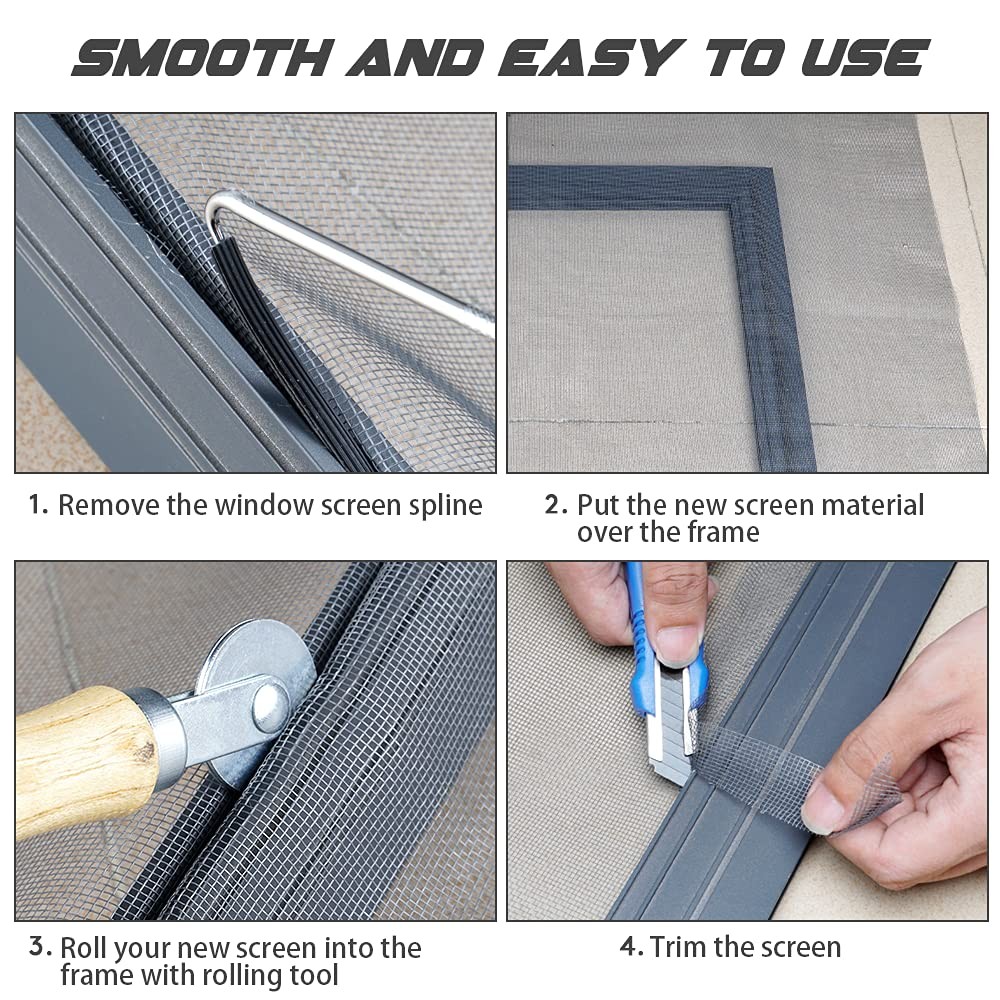 SMOOTH AND EASY TO USE

1. Remove the window screen spline

2. Put the new screen material over the frame

3. Roll your new screen into the frame with rolling tool

4. Trim the screen