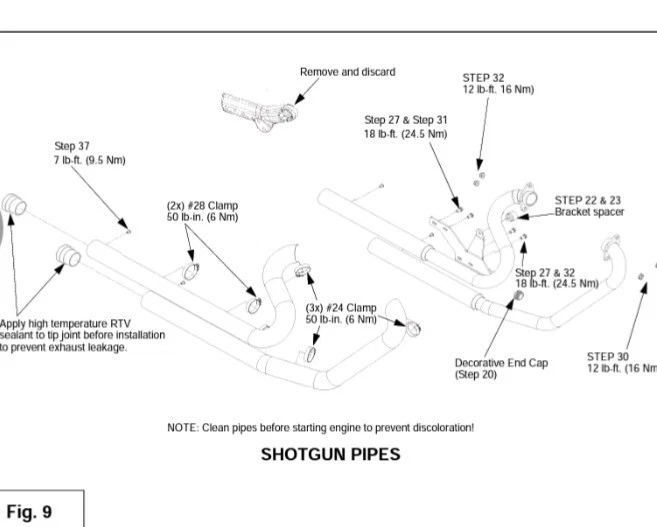 Remove and discard

STEP 32
12 lb-ft. 16 Nm)

Step 27 & Step 31
18 lb-ft. (24.5 Nm)

Step 37
7 lb-ft. (9.5 Nm)

(2x) #28 Clamp
50 lb-in. (6 Nm)

STEP 22 & 23
Bracket spacer

Step 27 & 32
18 lb-ft. (24.5 Nm)

(3x) #24 Clamp
50 lb-in. (6 Nm)

Apply high temperature RTV sealant to tip joint before installation to prevent exhaust leakage.

Decorative End Cap
(Step 20)

STEP 30
12 lb-ft. (16 Nm

NOTE: Clean pipes before starting engine to prevent discoloration!

SHOTGUN PIPES

Fig. 9