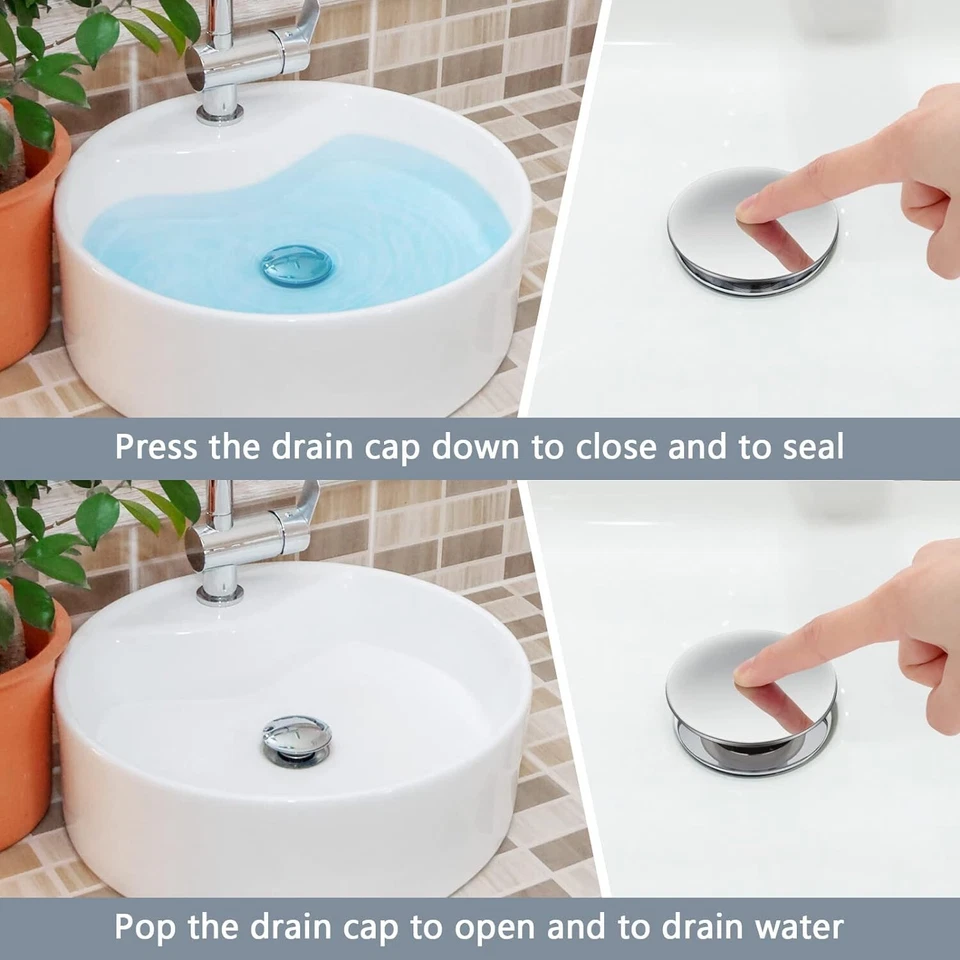 Press the drain cap down to close and to seal

Pop the drain cap to open and to drain water