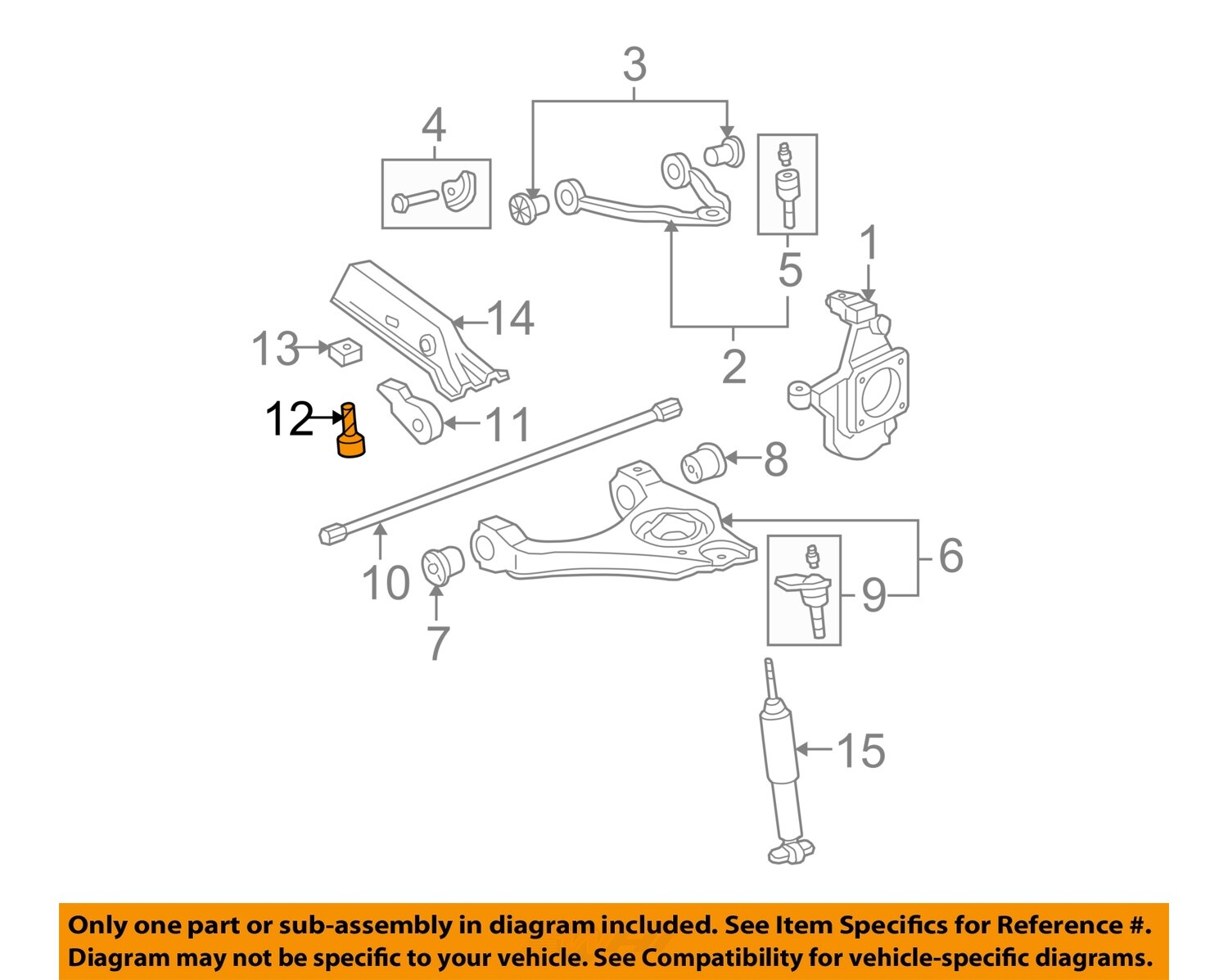 3
4
5
1
14
13
2
12
11
8
6
10
9
7
15

Only one part or sub-assembly in diagram included. See Item Specifics for Reference #.
Diagram may not be specific to your vehicle. See Compatibility for vehicle-specific diagrams.