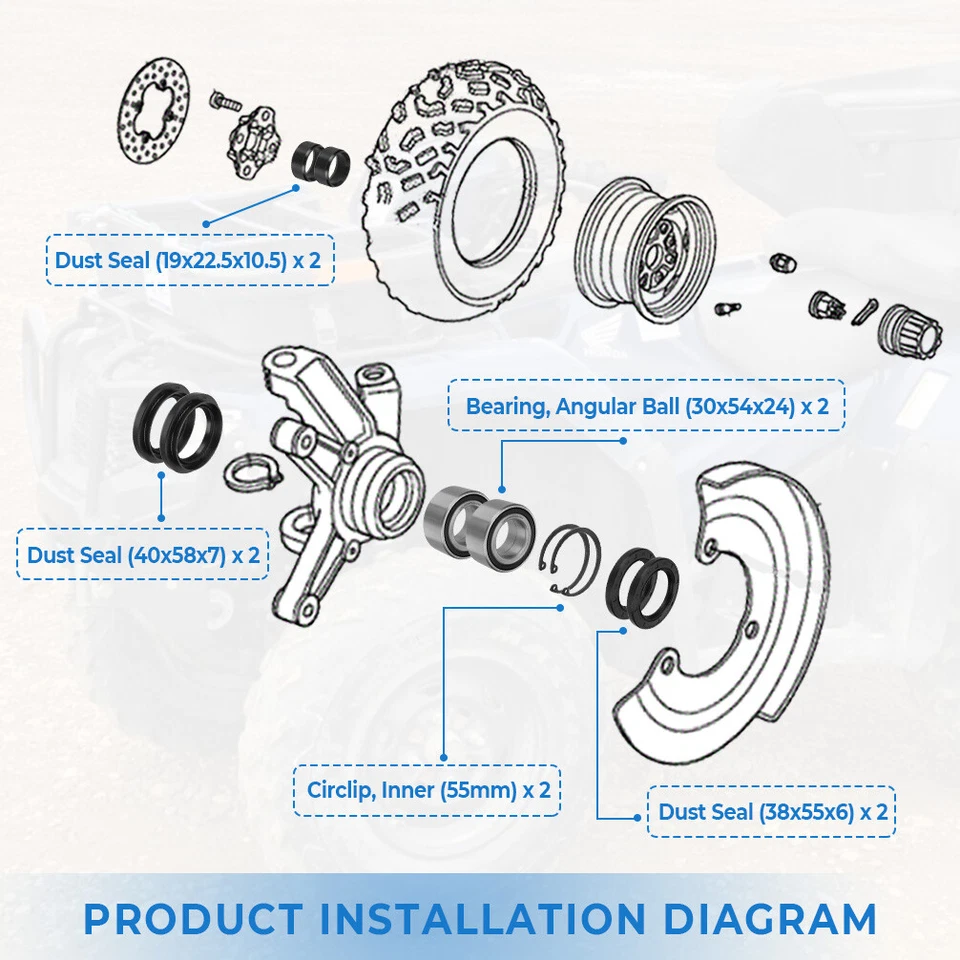 Dust Seal (19x22.5x10.5) x 2

Bearing, Angular Ball (30x54x24) x 2

Dust Seal (40x58x7) x 2

Circlip, Inner (55mm) x 2

Dust Seal (38x55x6) x 2

PRODUCT INSTALLATION DIAGRAM