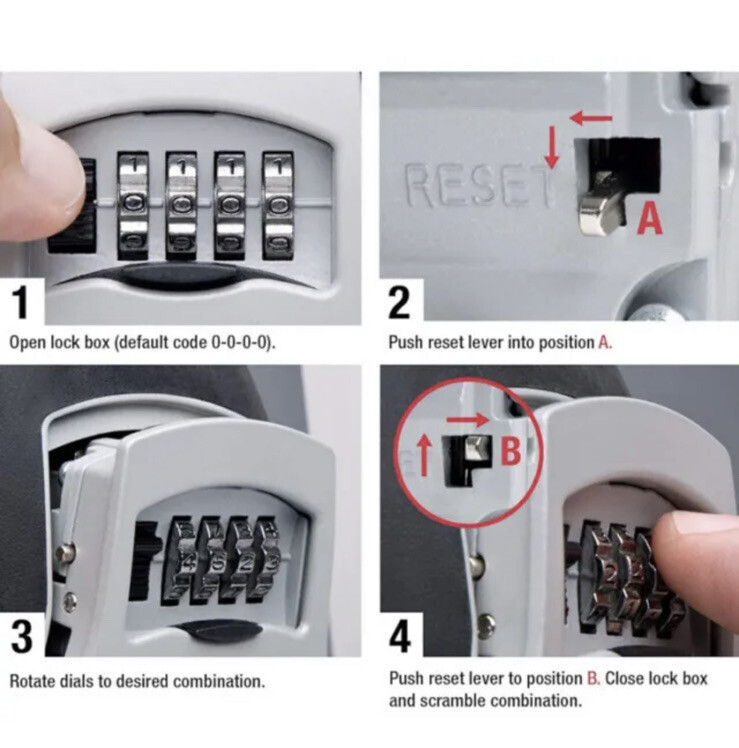 1

Open lock box (default code 0-0-0-0).

RESET

A

2

Push reset lever into position A.

3

Rotate dials to desired combination.

B

4

Push reset lever to position B. Close lock box and scramble combination.