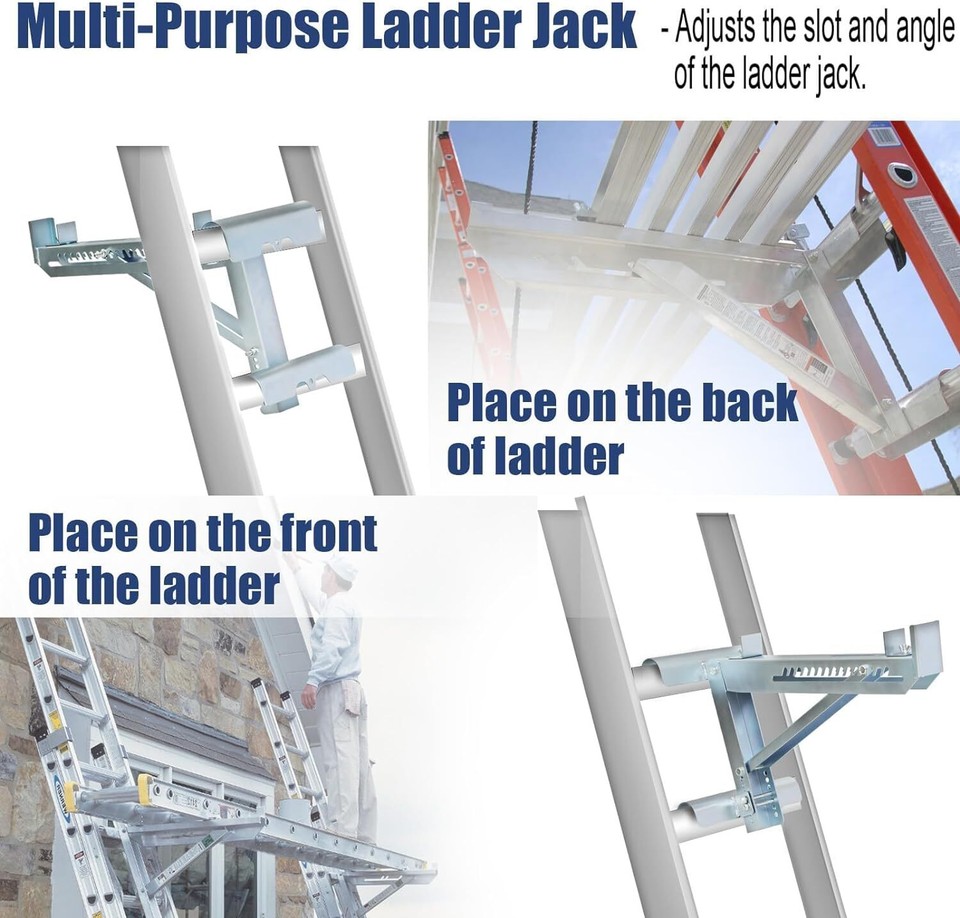 Multi-Purpose Ladder Jack

- Adjusts the slot and angle of the ladder jack.

Place on the back of ladder

Place on the front of the ladder