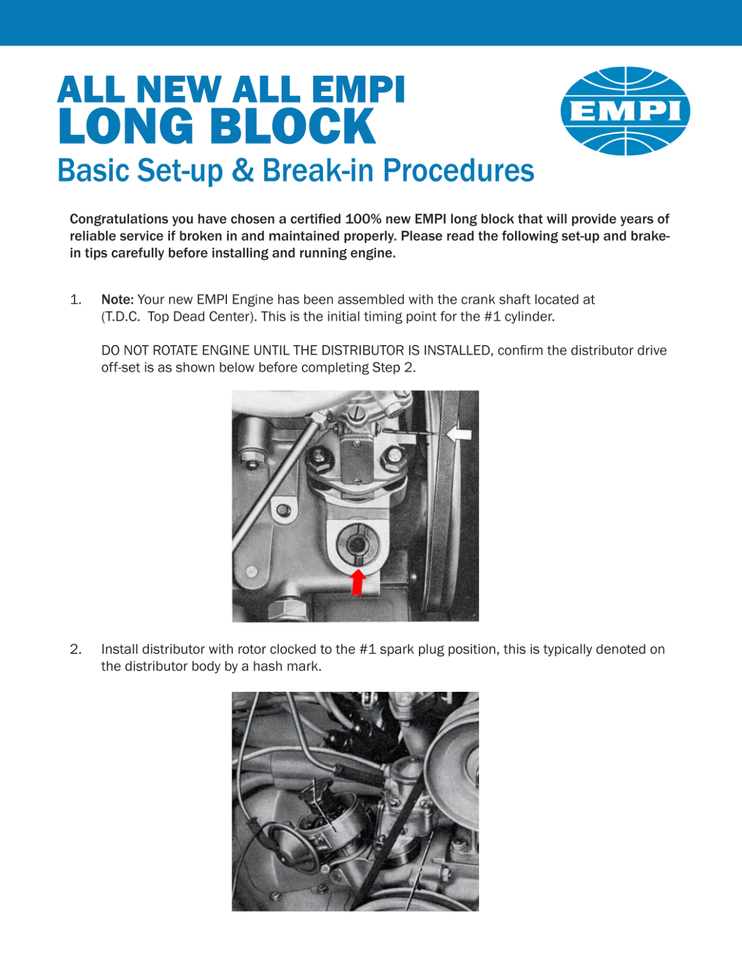 ALL NEW ALL EMPI
LONG BLOCK
Basic Set-up & Break-in Procedures

EMPI

Congratulations you have chosen a certified 100% new EMPI long block that will provide years of reliable service if broken in and maintained properly. Please read the following set-up and brake-in tips carefully before installing and running engine.

1. Note: Your new EMPI Engine has been assembled with the crank shaft located at (T.D.C. Top Dead Center). This is the initial timing point for the #1 cylinder.

DO NOT ROTATE ENGINE UNTIL THE DISTRIBUTOR IS INSTALLED, confirm the distributor drive off-set is as shown below before completing Step 2.

2. Install distributor with rotor clocked to the #1 spark plug position, this is typically denoted on the distributor body by a hash mark.