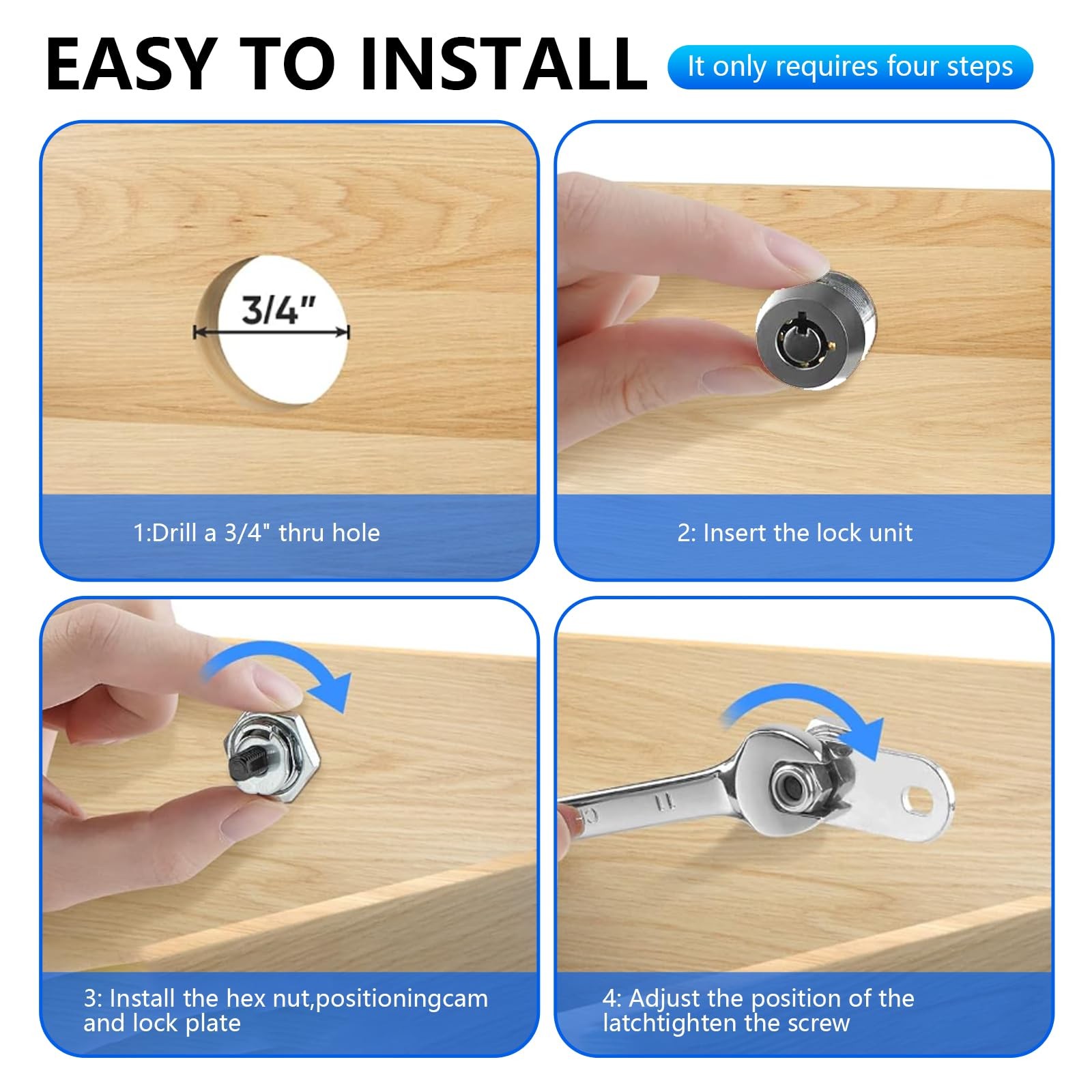 EASY TO INSTALL

It only requires four steps

3/4"

1:Drill a 3/4" thru hole

2: Insert the lock unit

3: Install the hex nut,positioningcam and lock plate

11

4: Adjust the position of the latchtighten the screw