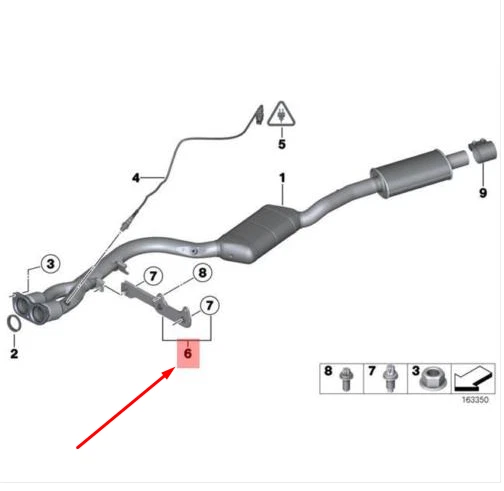 5
4
1
9
3
7
8
7
2
6
8
7
3
163350