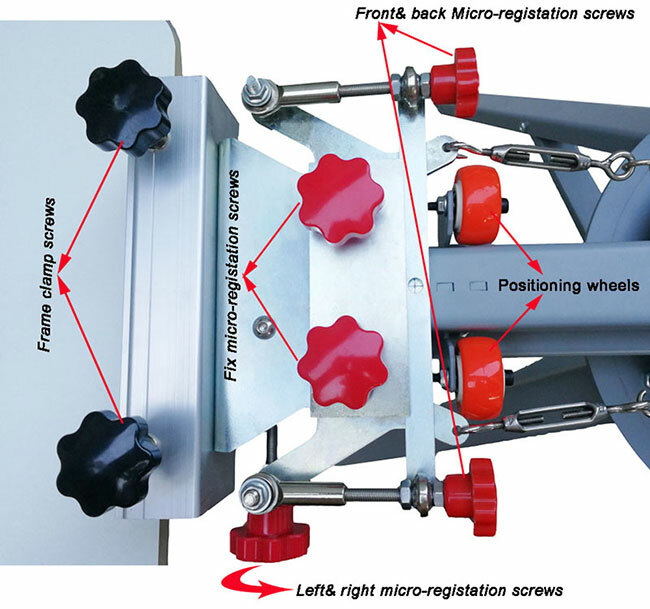 Front& back Micro-registation screws

Frame clamp screws

Fix micro-registation screws

Positioning wheels

Left& right micro-registation screws