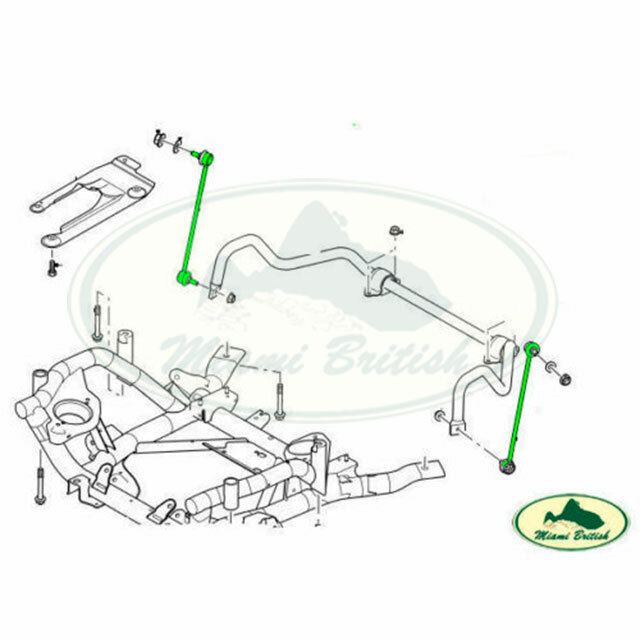 Miami British

Miami British