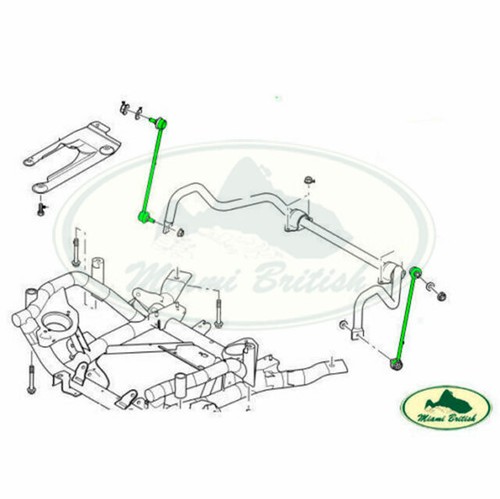 Miami British

Miami British