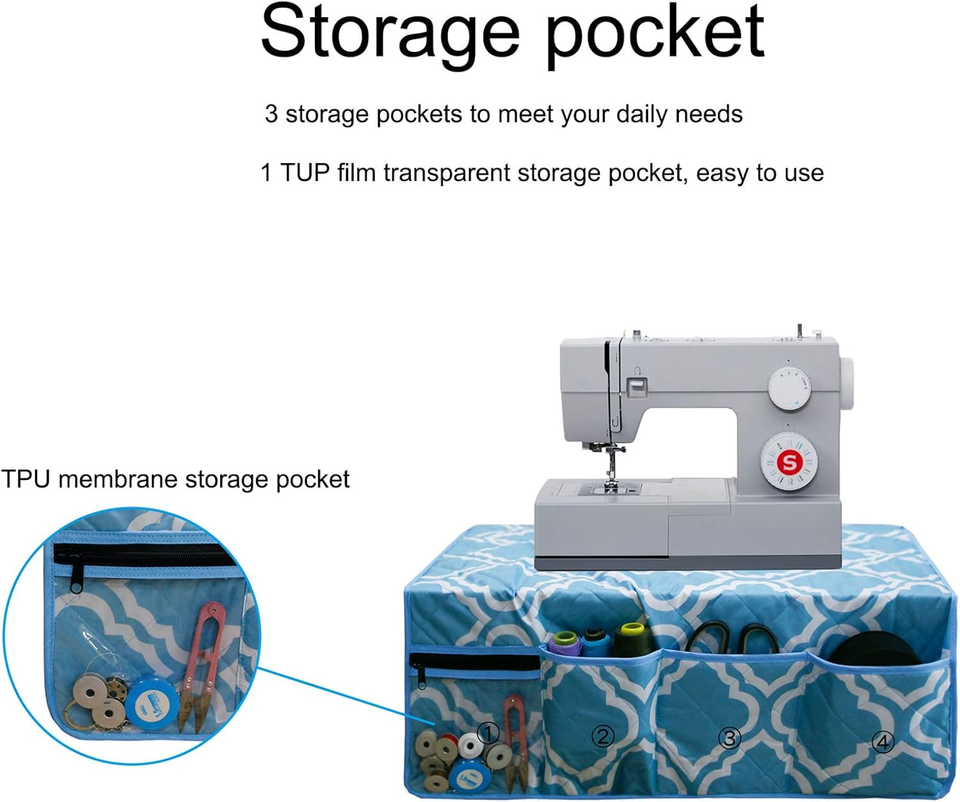 Storage pocket

3 storage pockets to meet your daily needs

1 TUP film transparent storage pocket, easy to use

TPU membrane storage pocket

S

①

②

③

④