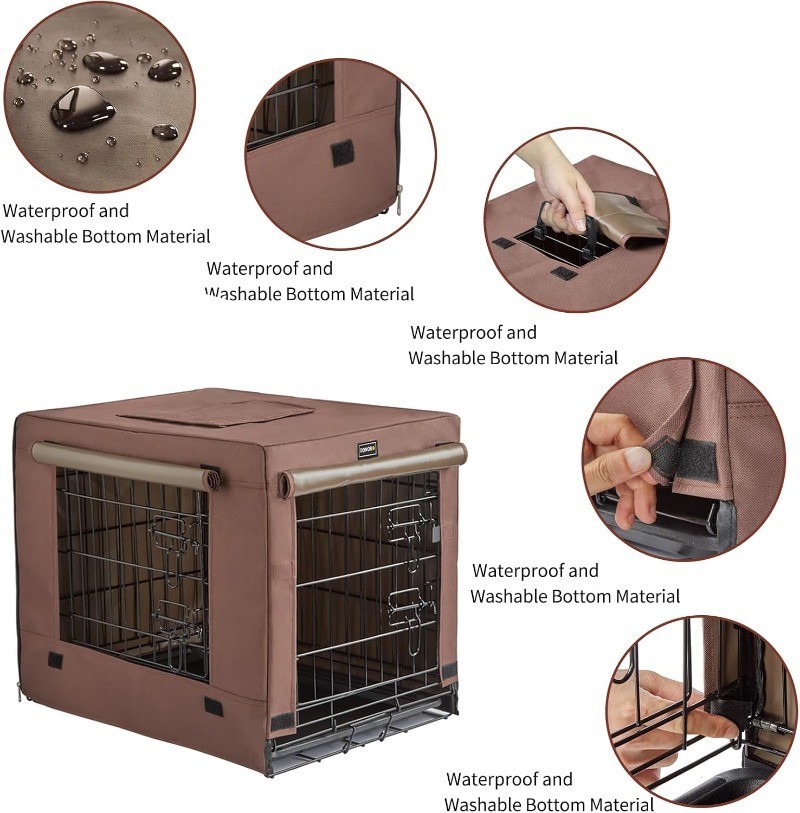 Waterproof and
Washable Bottom Material

Waterproof and
Washable Bottom Material

Waterproof and
Washable Bottom Material

DONORO

Waterproof and
Washable Bottom Material

Waterproof and
Washable Bottom Material