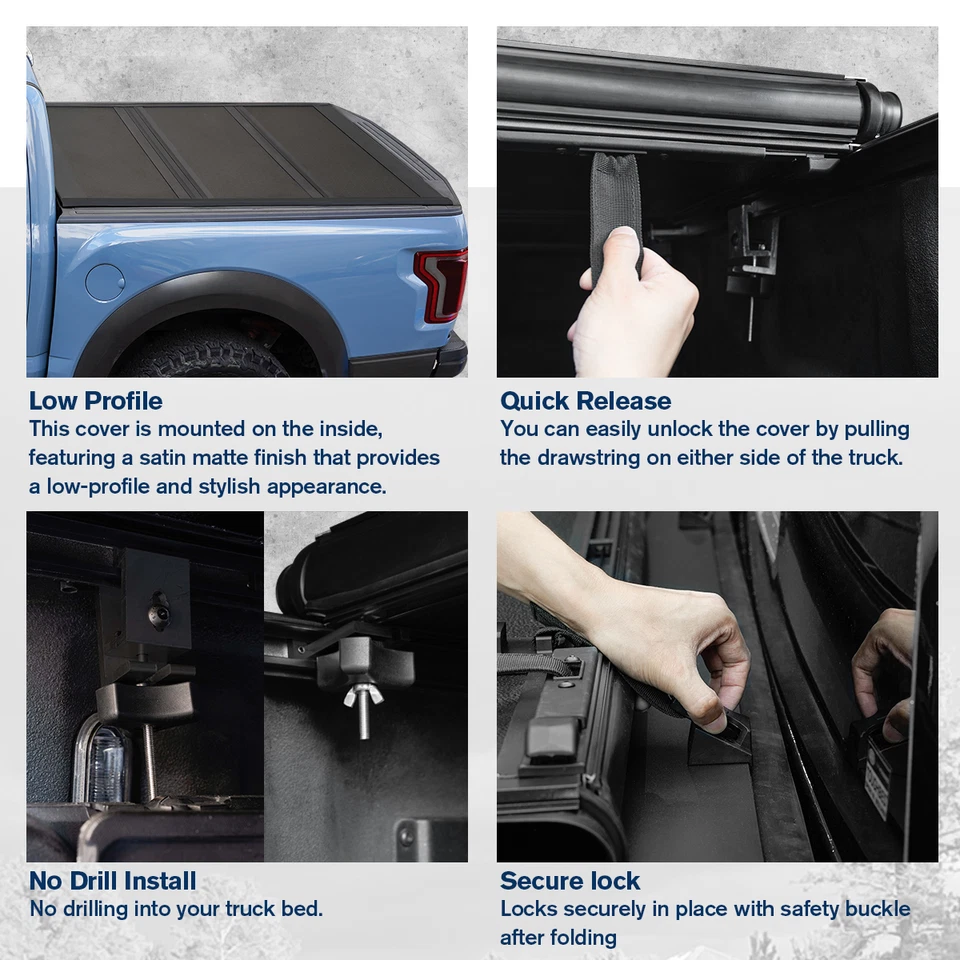 Low Profile
This cover is mounted on the inside, featuring a satin matte finish that provides a low-profile and stylish appearance.

Quick Release
You can easily unlock the cover by pulling the drawstring on either side of the truck.

No Drill Install
No drilling into your truck bed.

Secure lock
Locks securely in place with safety buckle after folding