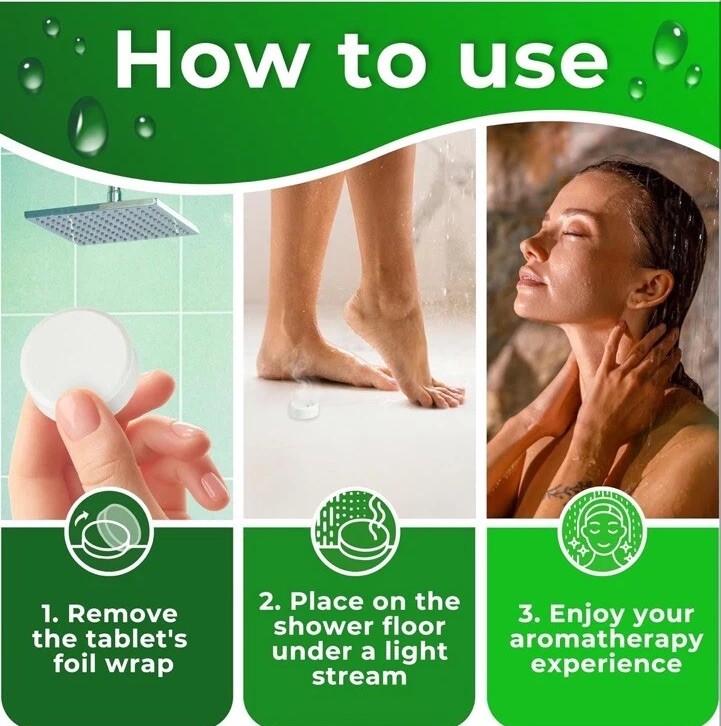 How to use

1. Remove the tablet's foil wrap

2. Place on the shower floor under a light stream

3. Enjoy your aromatherapy experience