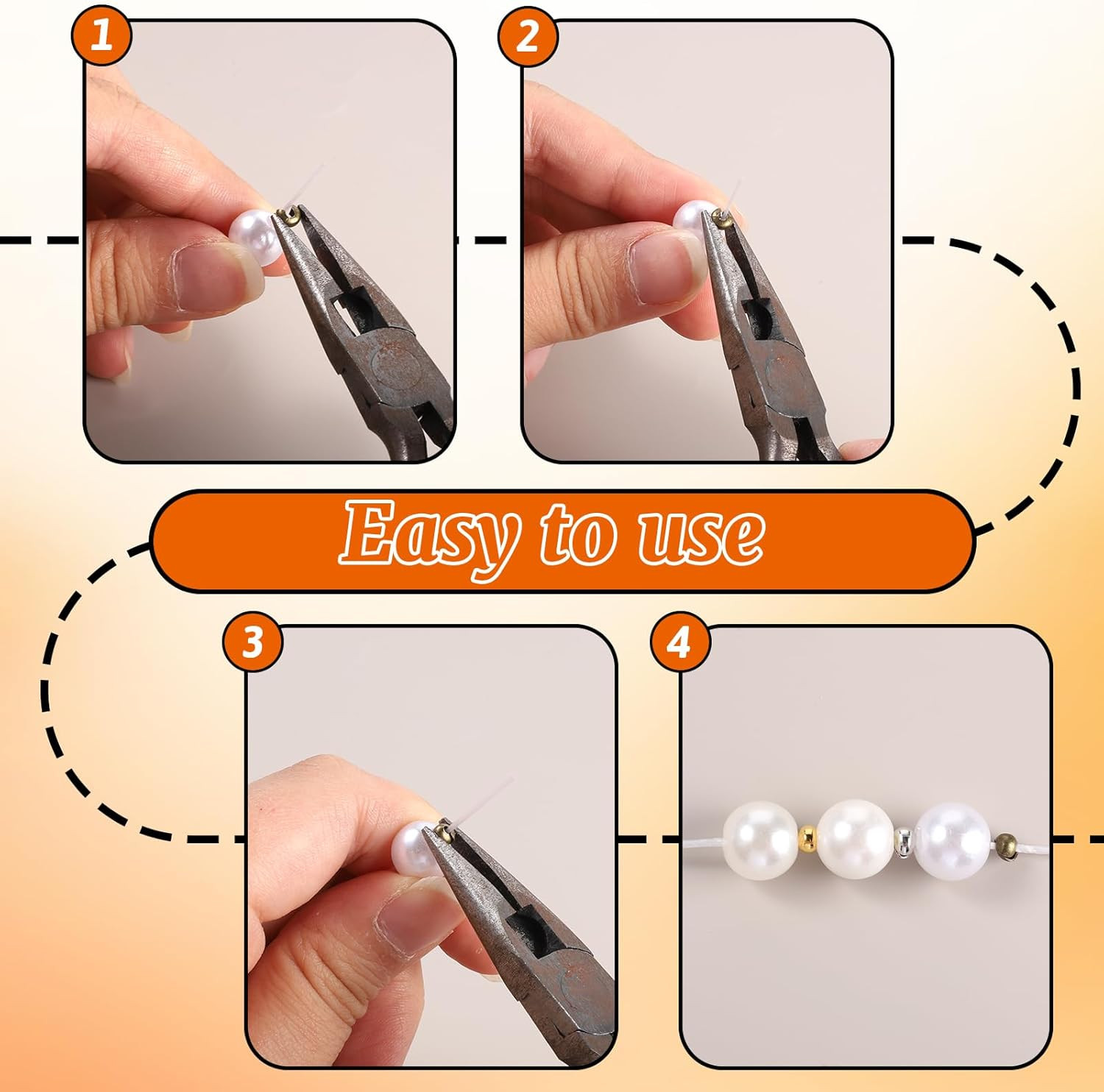 1

2

Easy to use

3

4