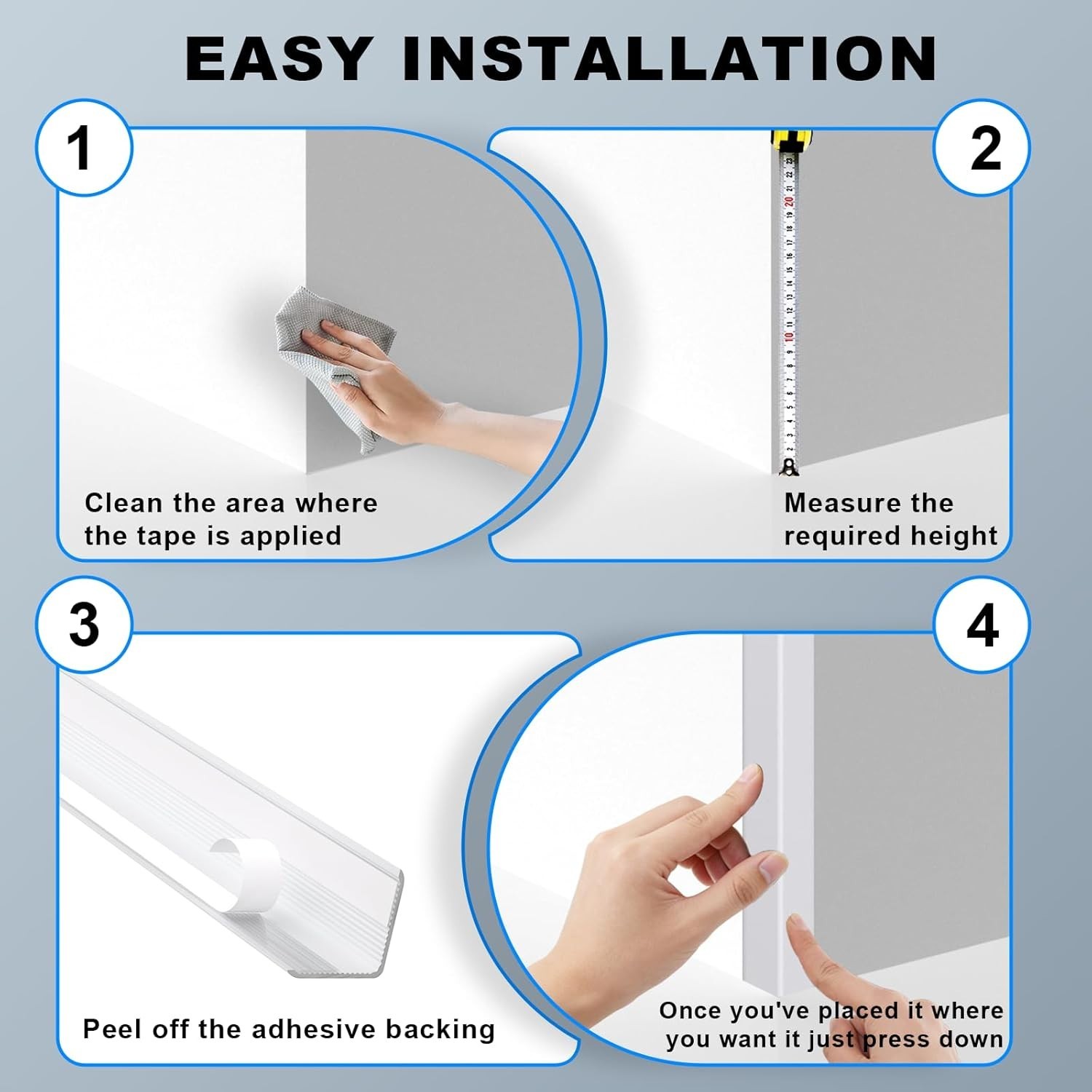 EASY INSTALLATION

1

Clean the area where the tape is applied

2

Measure the required height

3

Peel off the adhesive backing

4

Once you've placed it where you want it just press down