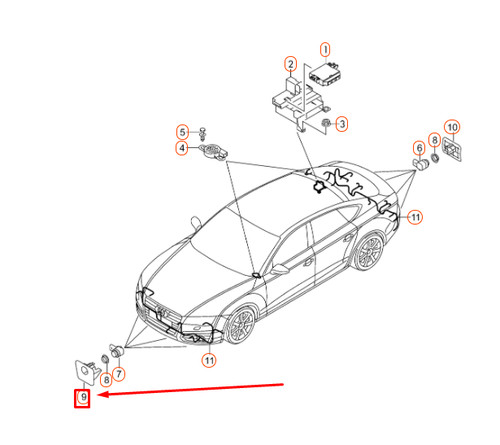 1
2
3
5
4
6
8
10
11
11
8
7
9