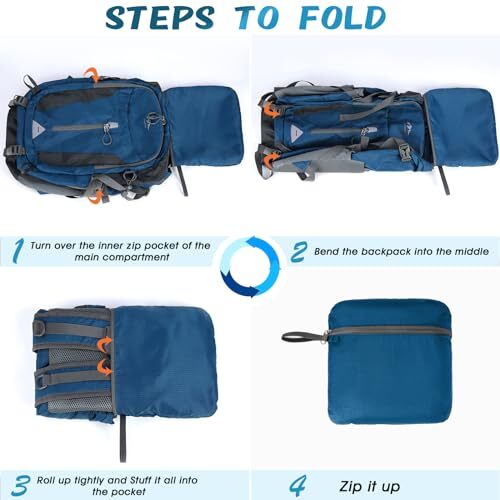 STEPS TO FOLD

1 Turn over the inner zip pocket of the main compartment

2 Bend the backpack into the middle

3 Roll up tightly and Stuff it all into the pocket

4 Zip it up