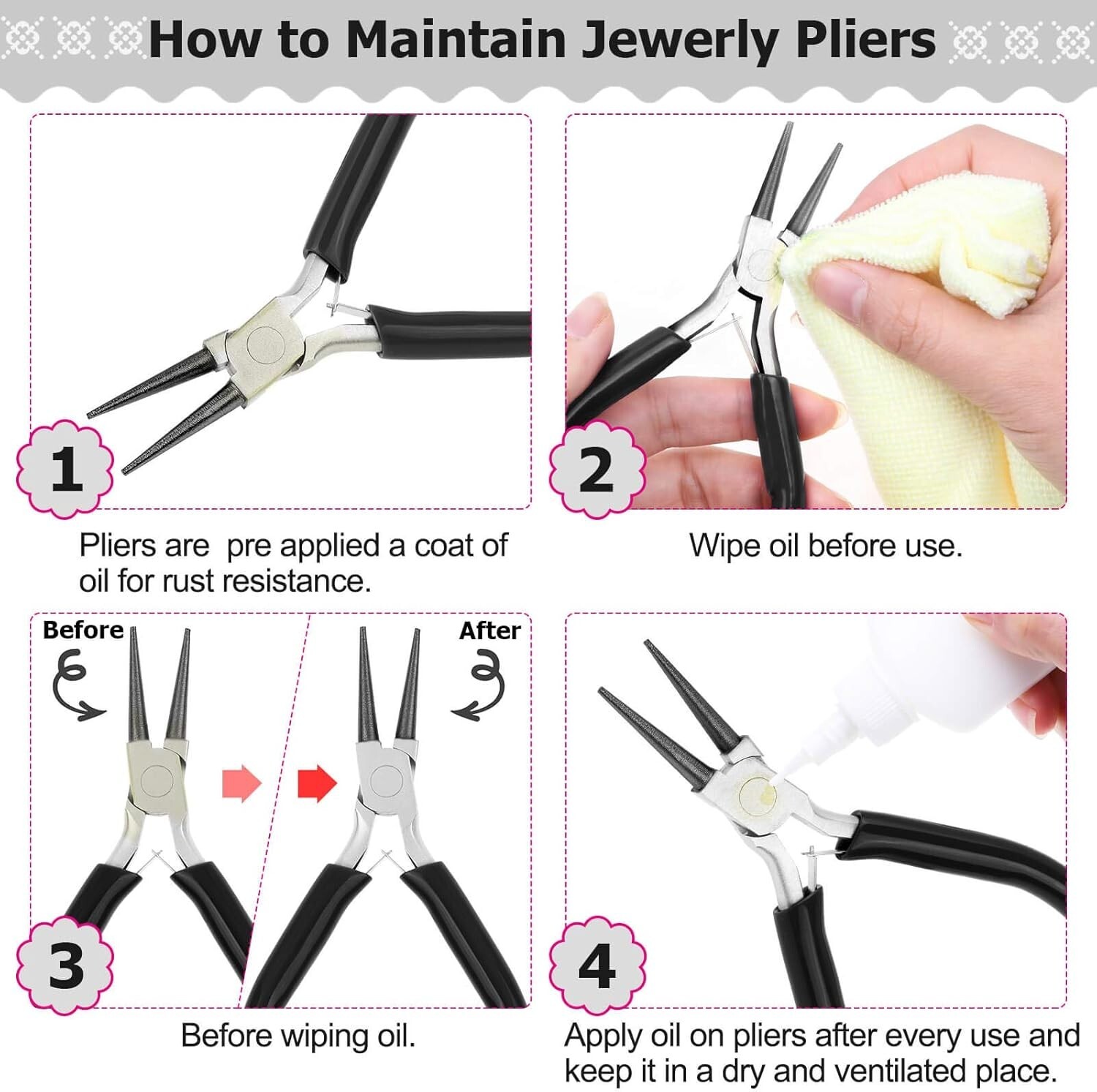 How to Maintain Jewerly Pliers

1

Pliers are pre applied a coat of oil for rust resistance.

2

Wipe oil before use.

Before

After

3

Before wiping oil.

4

Apply oil on pliers after every use and keep it in a dry and ventilated place.