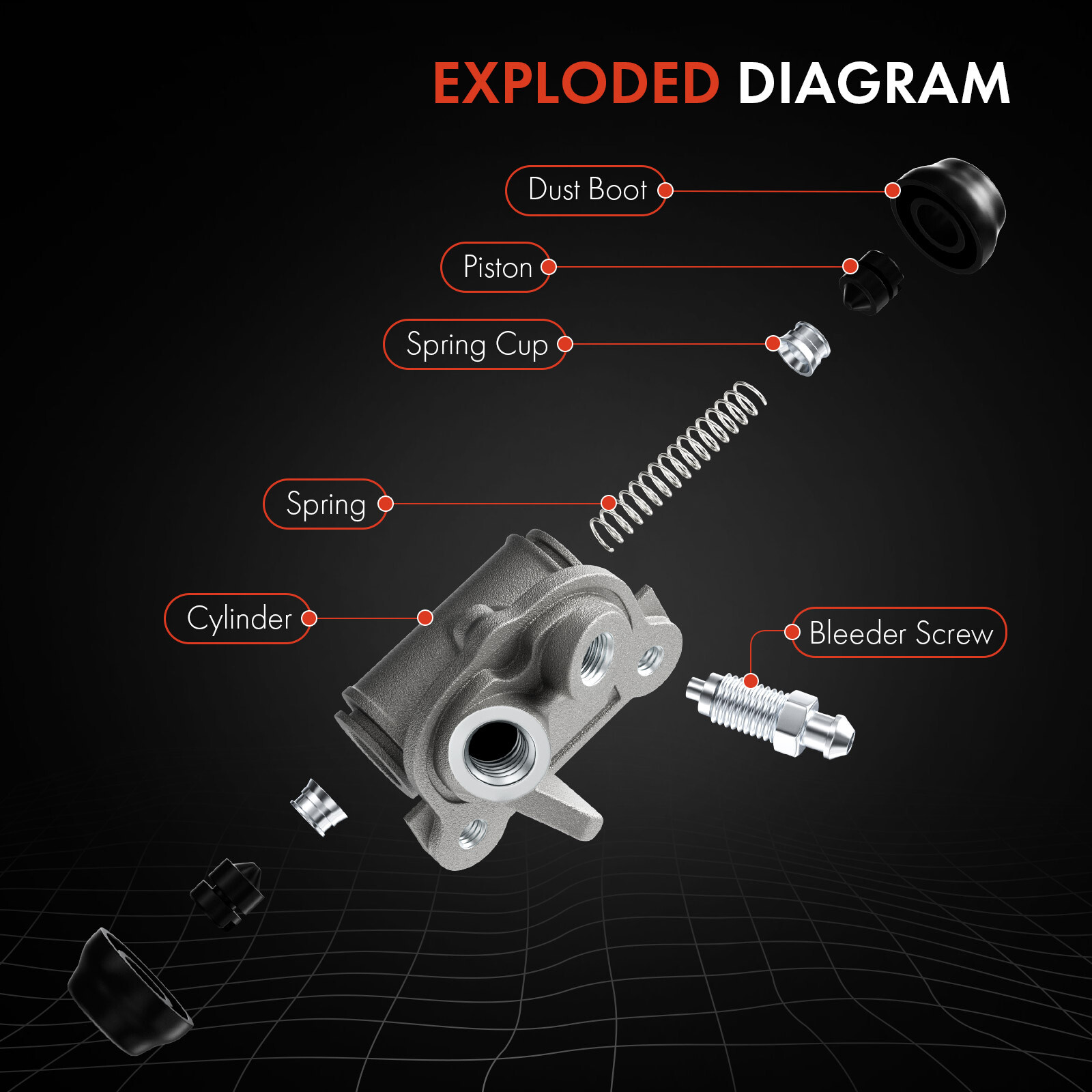 EXPLODED DIAGRAM

Dust Boot

Piston

Spring Cup

Spring

Cylinder

Bleeder Screw