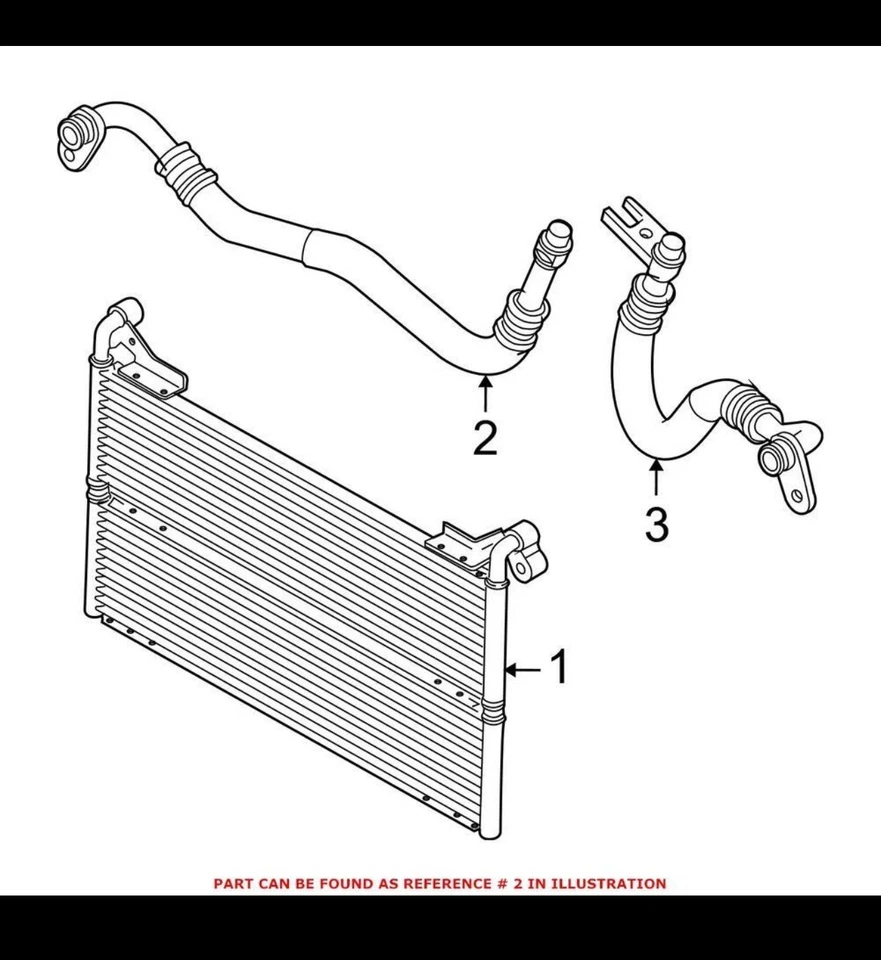 2

3

1

PART CAN BE FOUND AS REFERENCE # 2 IN ILLUSTRATION