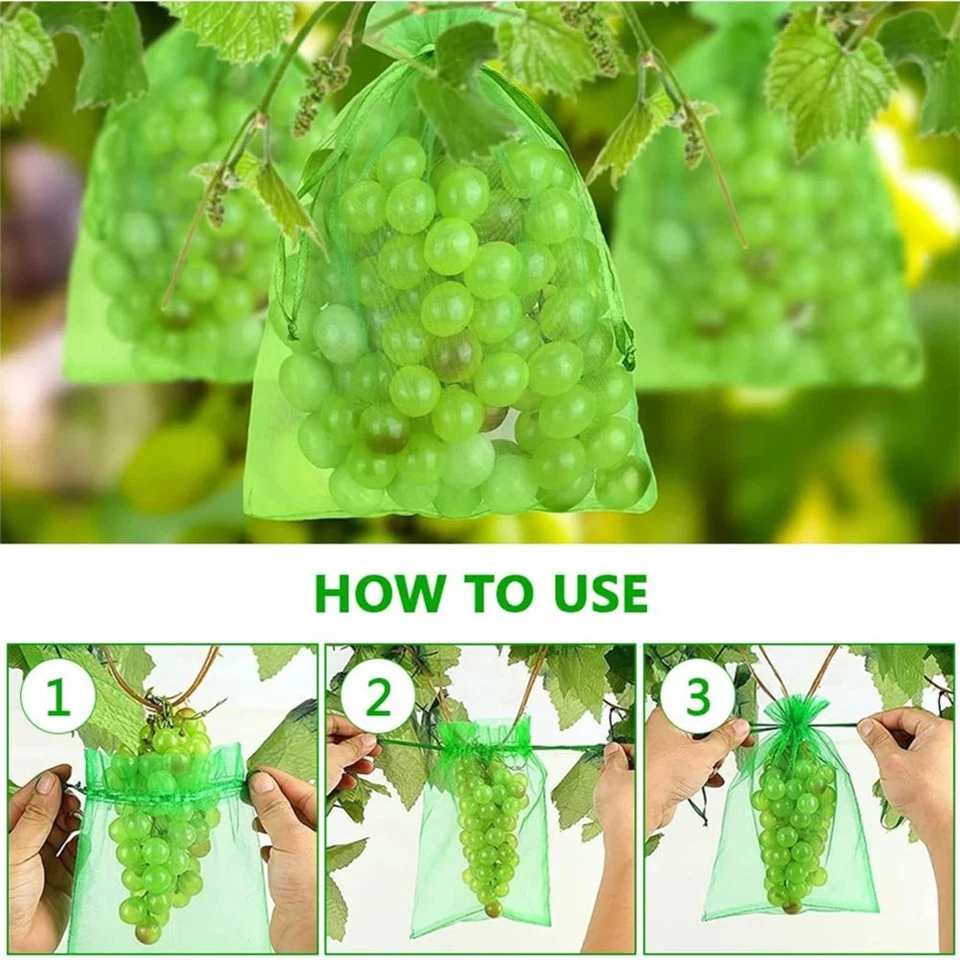 HOW TO USE

1

2

3