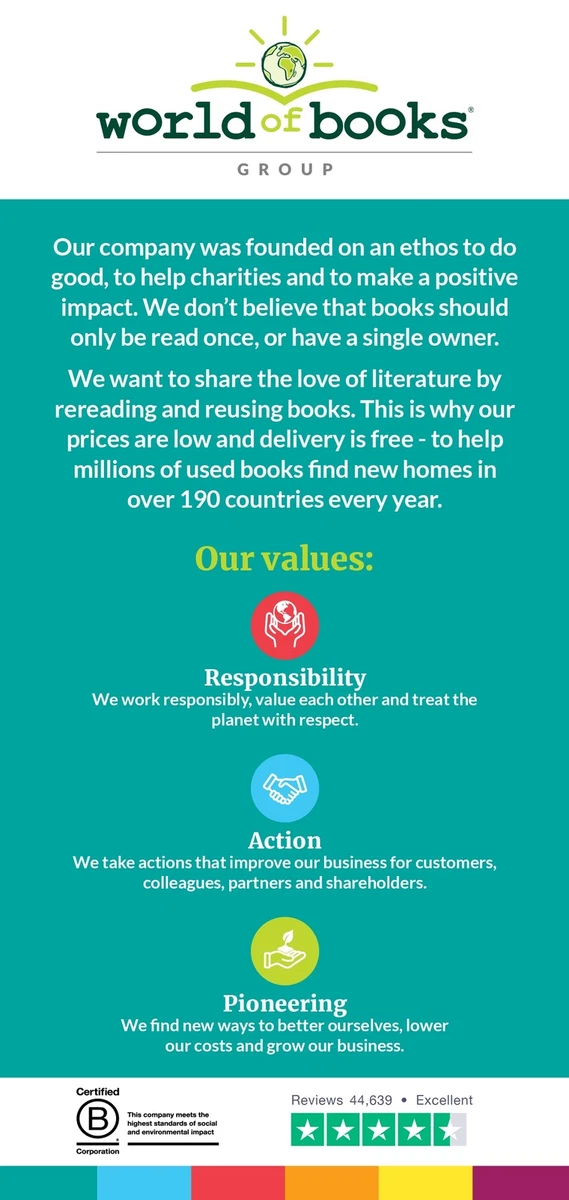 world of books®
GROUP

Our company was founded on an ethos to do good, to help charities and to make a positive impact. We don't believe that books should only be read once, or have a single owner.

We want to share the love of literature by rereading and reusing books. This is why our prices are low and delivery is free - to help millions of used books find new homes in over 190 countries every year.

Our values:

Responsibility
We work responsibly, value each other and treat the planet with respect.

Action
We take actions that improve our business for customers, colleagues, partners and shareholders.

Pioneering
We find new ways to better ourselves, lower our costs and grow our business.

Certified
B
Corporation
This company meets the highest standards of social and environmental impact

Reviews 44,639 • Excellent