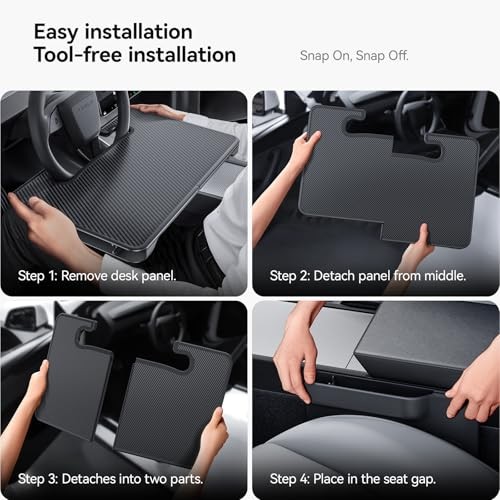 Easy installation
Tool-free installation

Snap On, Snap Off.

Step 1: Remove desk panel.

Step 2: Detach panel from middle.

Step 3: Detaches into two parts.

Step 4: Place in the seat gap.