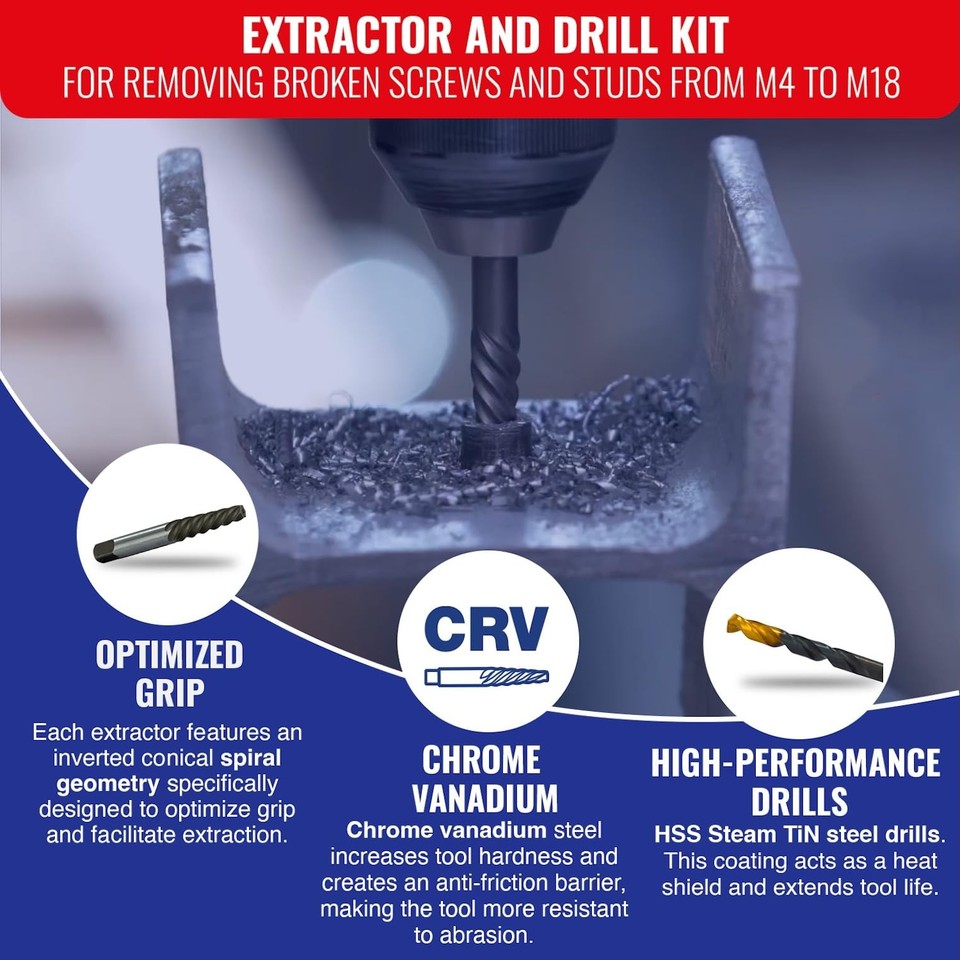 EXTRACTOR AND DRILL KIT
FOR REMOVING BROKEN SCREWS AND STUDS FROM M4 TO M18

OPTIMIZED GRIP
Each extractor features an inverted conical spiral geometry specifically designed to optimize grip and facilitate extraction.

CRV

CHROME VANADIUM
Chrome vanadium steel increases tool hardness and creates an anti-friction barrier, making the tool more resistant to abrasion.

HIGH-PERFORMANCE DRILLS
HSS Steam TiN steel drills. This coating acts as a heat shield and extends tool life.