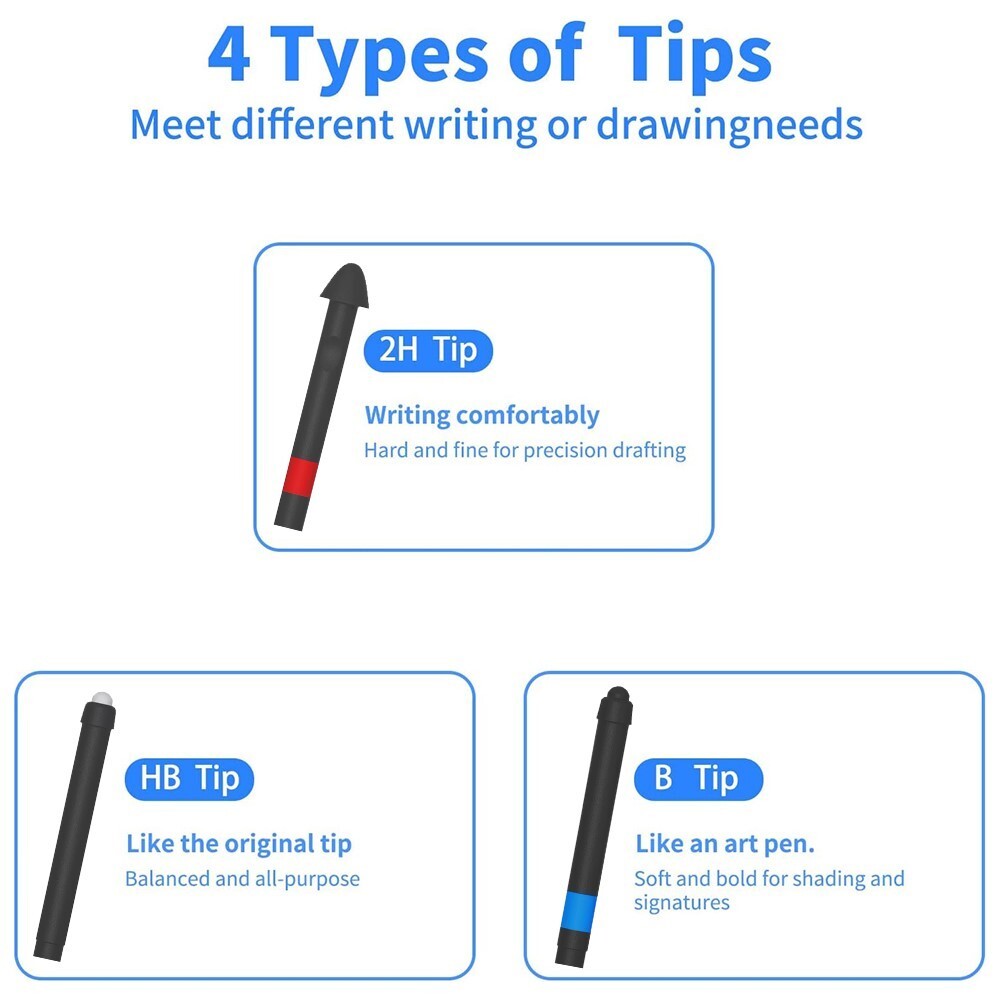 4 Types of Tips
Meet different writing or drawingneeds

2H Tip
Writing comfortably
Hard and fine for precision drafting

HB Tip
Like the original tip
Balanced and all-purpose

B Tip
Like an art pen.
Soft and bold for shading and signatures