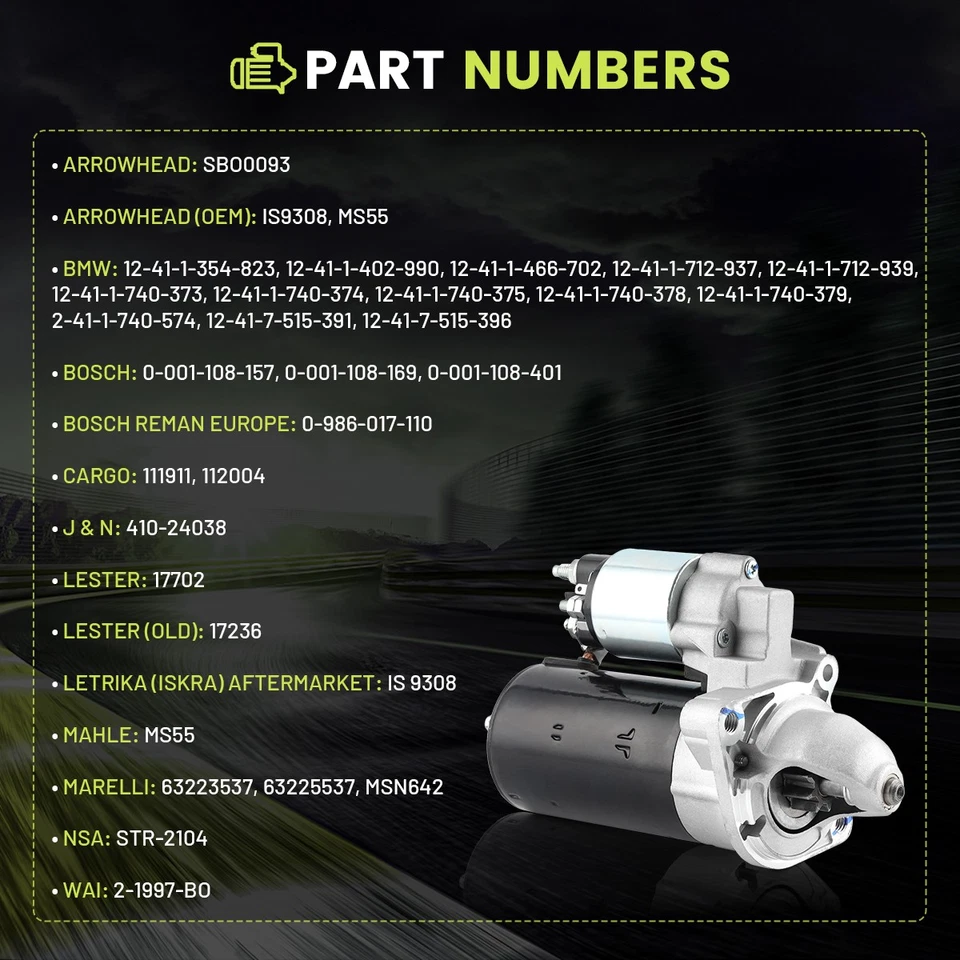 PART NUMBERS

• ARROWHEAD: SBO0093

• ARROWHEAD (OEM): IS9308, MS55

• BMW: 12-41-1-354-823, 12-41-1-402-990, 12-41-1-466-702, 12-41-1-712-937, 12-41-1-712-939, 12-41-1-740-373, 12-41-1-740-374, 12-41-1-740-375, 12-41-1-740-378, 12-41-1-740-379, 2-41-1-740-574, 12-41-7-515-391, 12-41-7-515-396

• BOSCH: 0-001-108-157, 0-001-108-169, 0-001-108-401

• BOSCH REMAN EUROPE: 0-986-017-110

• CARGO: 111911, 112004

• J & N: 410-24038

• LESTER: 17702

• LESTER (OLD): 17236

• LETRIKA (ISKRA) AFTERMARKET: IS 9308

• MAHLE: MS55

• MARELLI: 63223537, 63225537, MSN642

• NSA: STR-2104

• WAI: 2-1997-BO