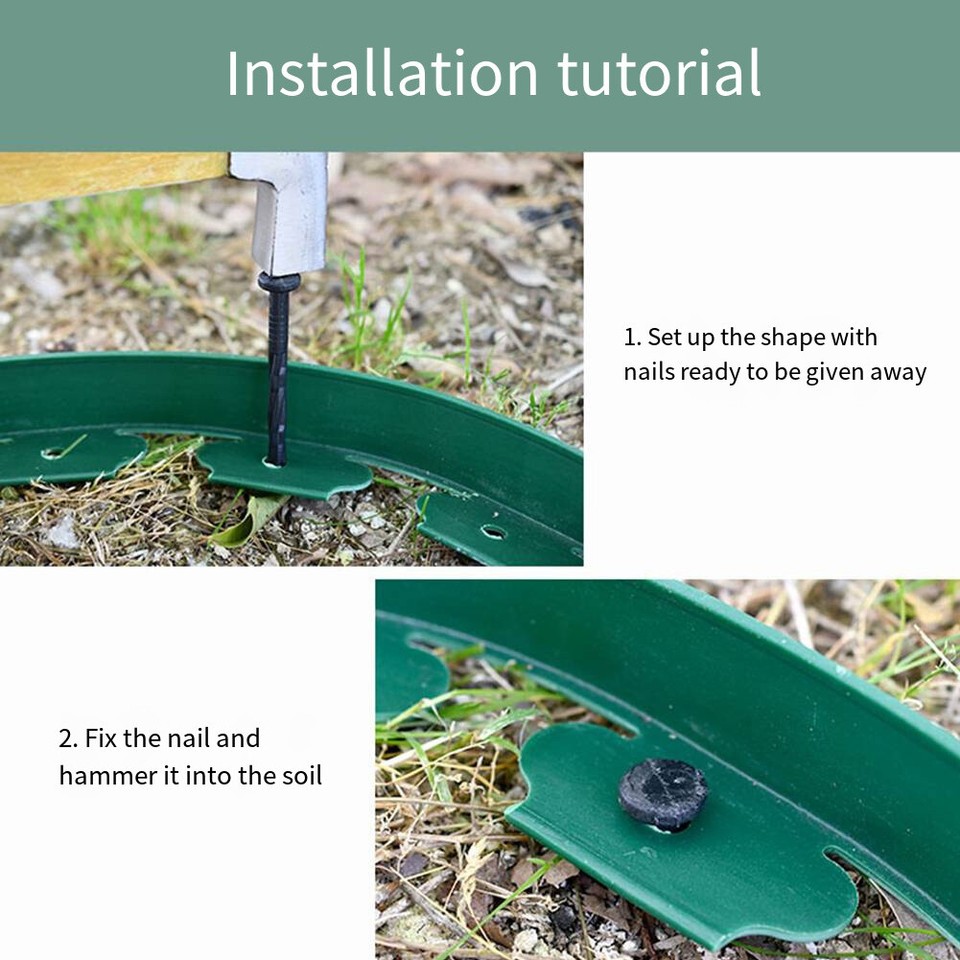 Installation tutorial

1. Set up the shape with nails ready to be given away

2. Fix the nail and hammer it into the soil