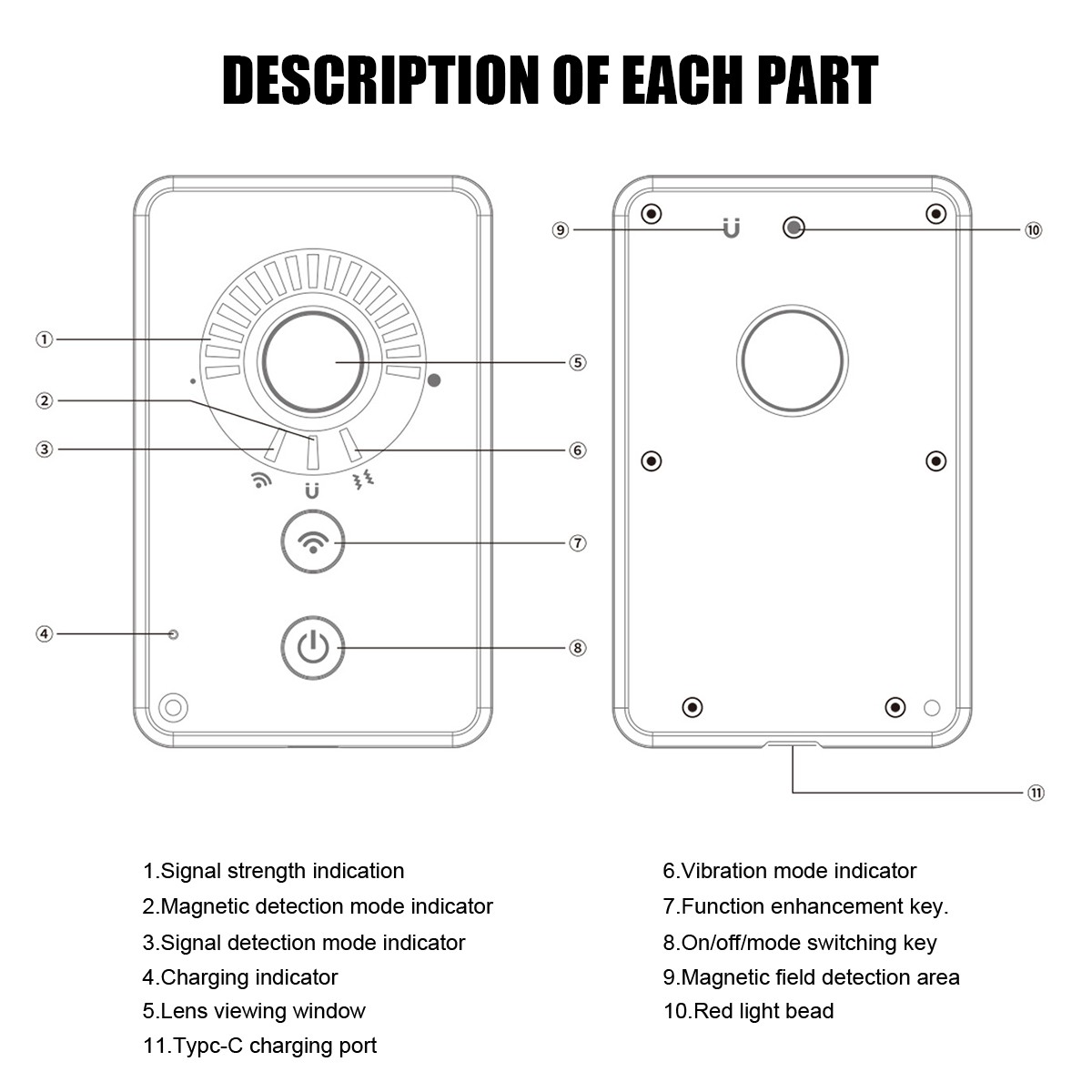 DESCRIPTION OF EACH PART

①
②
③
④
⑤
⑥
⑦
⑧
⑨
⑩
⑪

1.Signal strength indication
2.Magnetic detection mode indicator
3.Signal detection mode indicator
4.Charging indicator
5.Lens viewing window
11.Typc-C charging port

6.Vibration mode indicator
7.Function enhancement key.
8.On/off/mode switching key
9.Magnetic field detection area
10.Red light bead