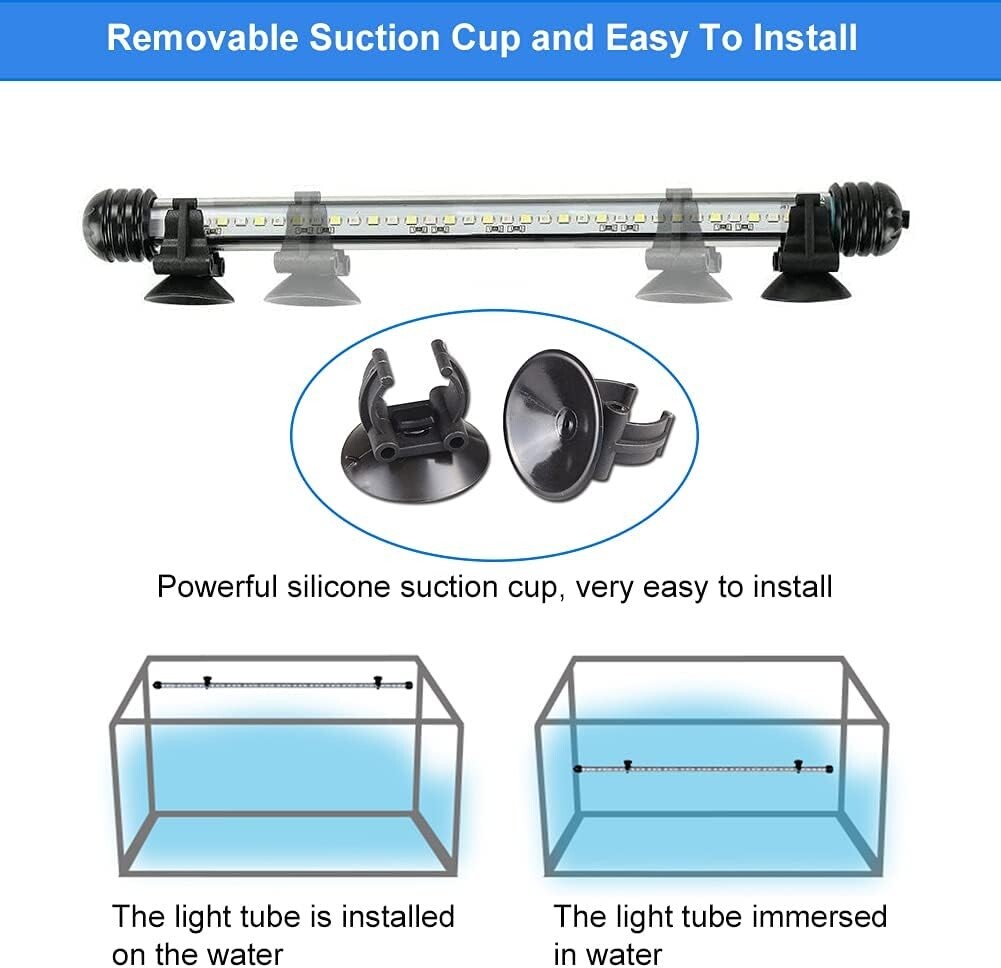 Removable Suction Cup and Easy To Install

Powerful silicone suction cup, very easy to install

The light tube is installed on the water

The light tube immersed in water