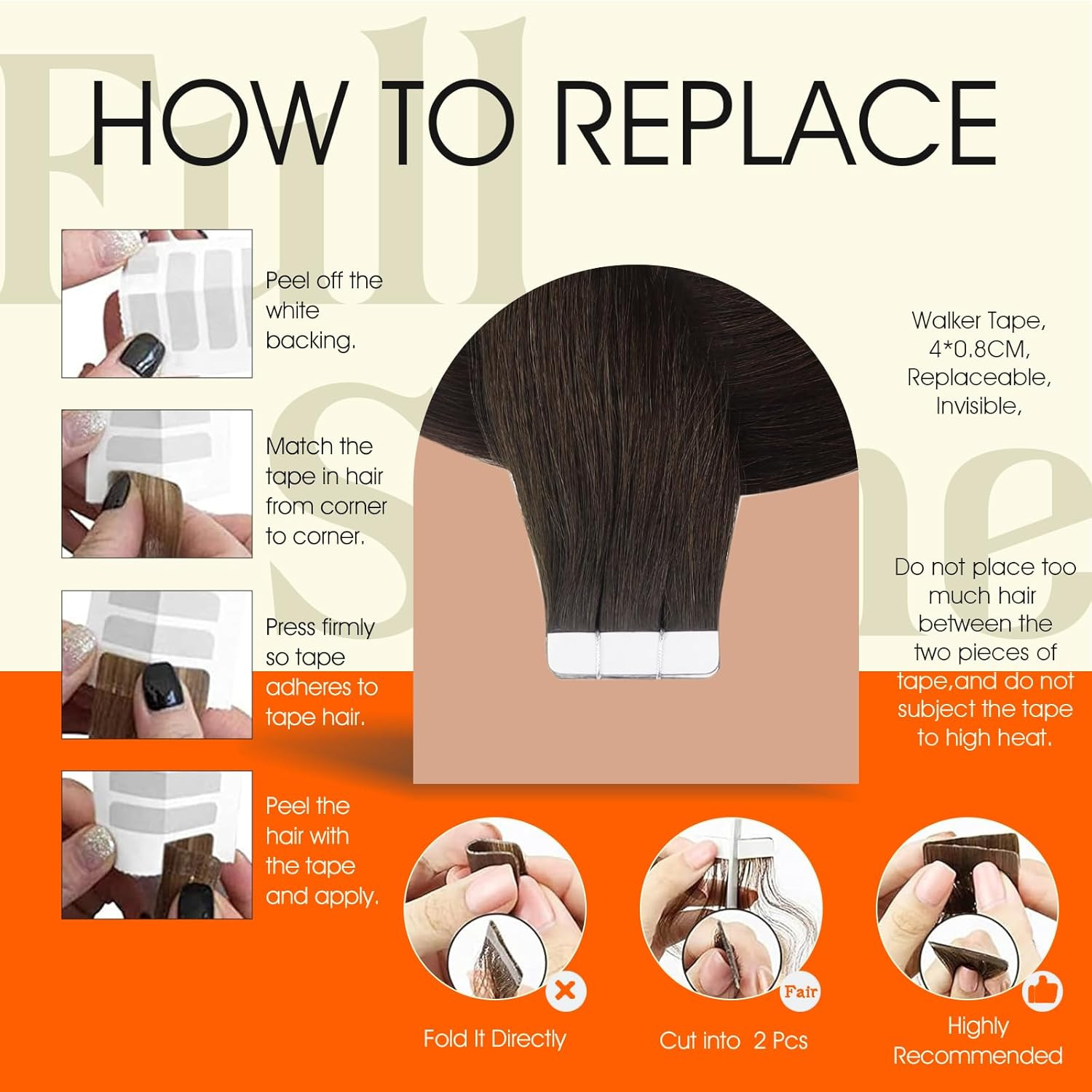 Full Shine

HOW TO REPLACE

Peel off the white backing.

Match the tape in hair from corner to corner.

Press firmly so tape adheres to tape hair.

Peel the hair with the tape and apply.

Walker Tape, 4*0.8CM, Replaceable, Invisible,

Do not place too much hair between the two pieces of tape,and do not subject the tape to high heat.

Fold It Directly

Fair

Cut into 2 Pcs

Highly Recommended