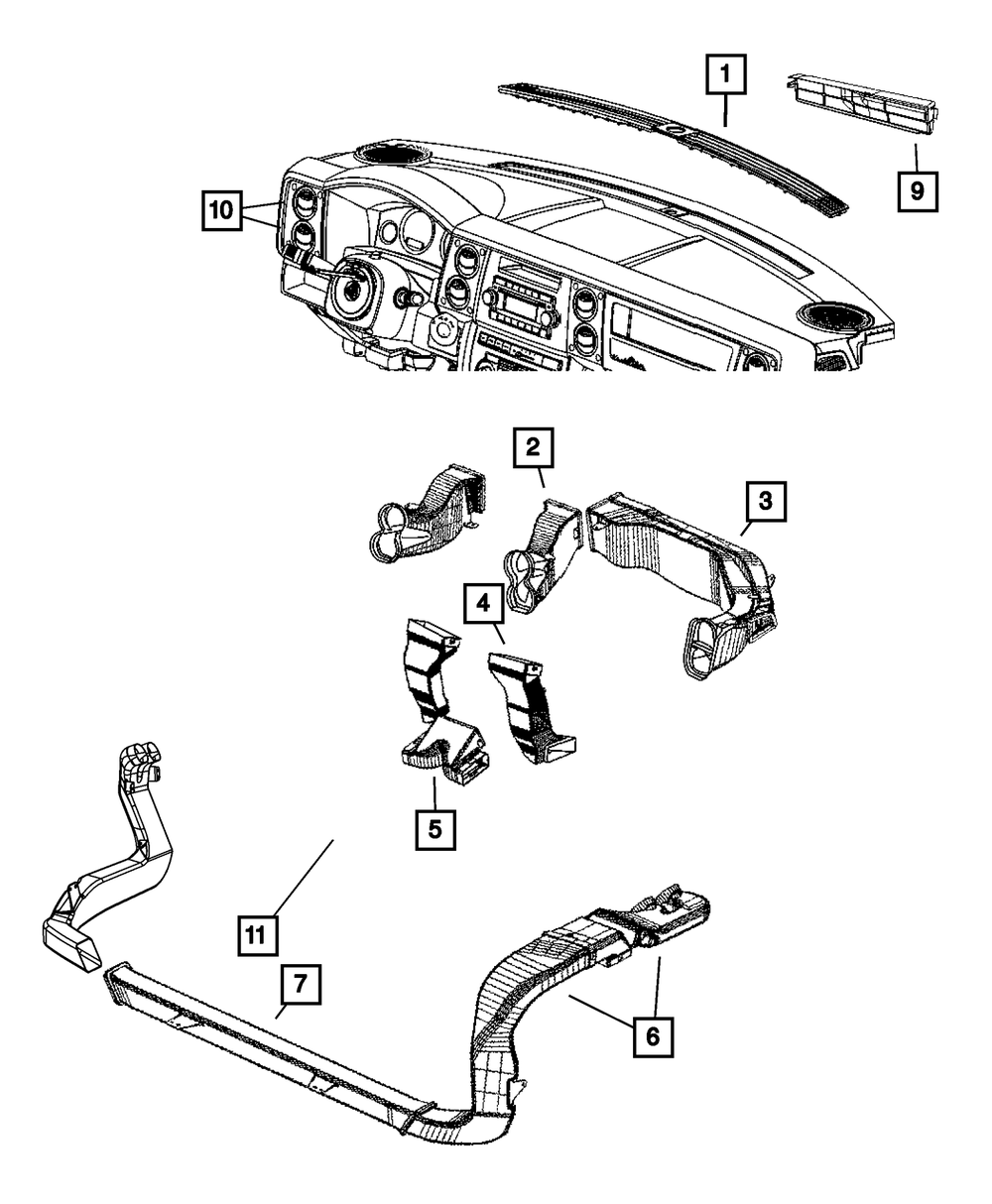 1
9
10
2
3
4
5
11
7
6