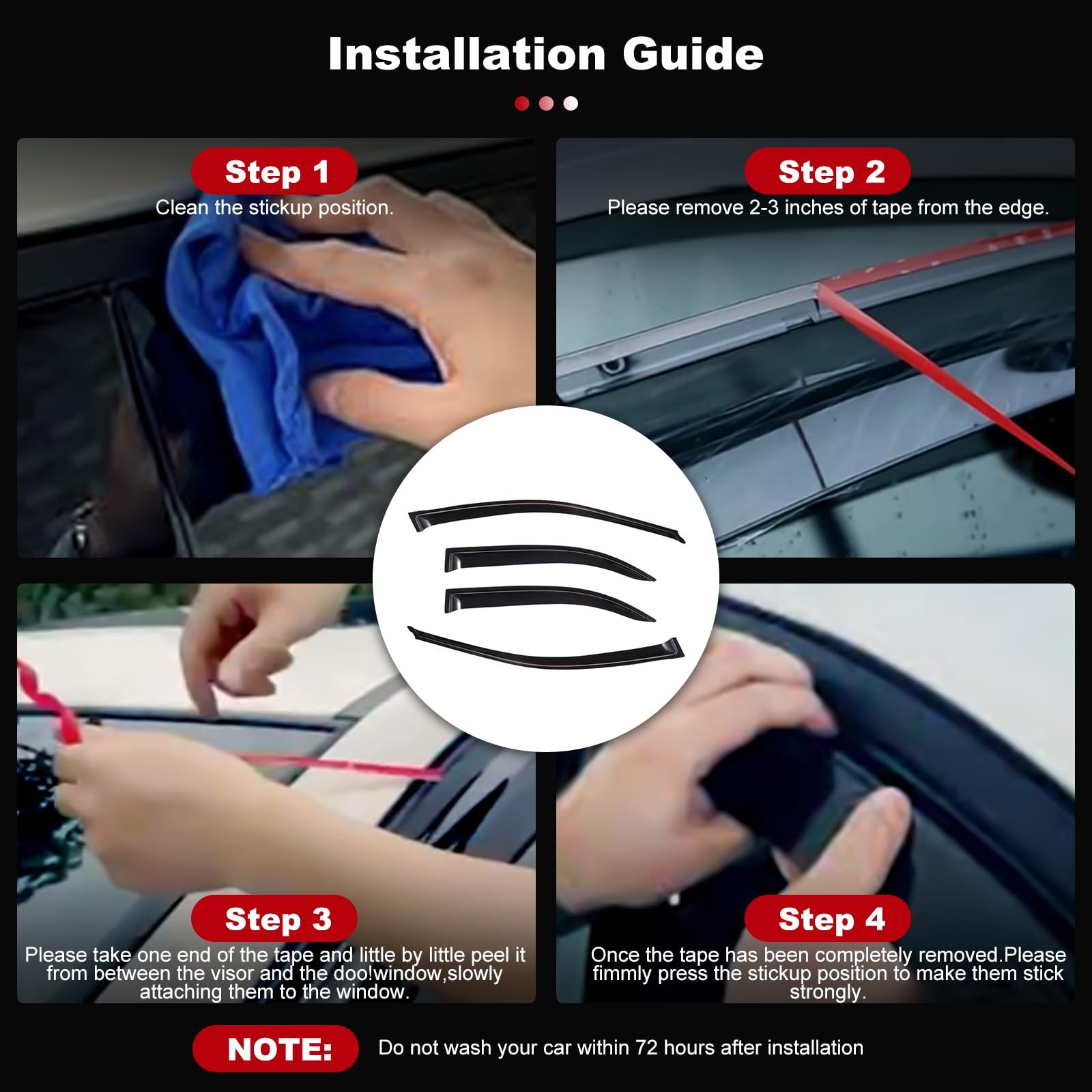 Installation Guide

Step 1
Clean the stickup position.

Step 2
Please remove 2-3 inches of tape from the edge.

Step 3
Please take one end of the tape and little by little peel it from between the visor and the doo!window,slowly attaching them to the window.

Step 4
Once the tape has been completely removed.Please fimmly press the stickup position to make them stick strongly.

NOTE: Do not wash your car within 72 hours after installation