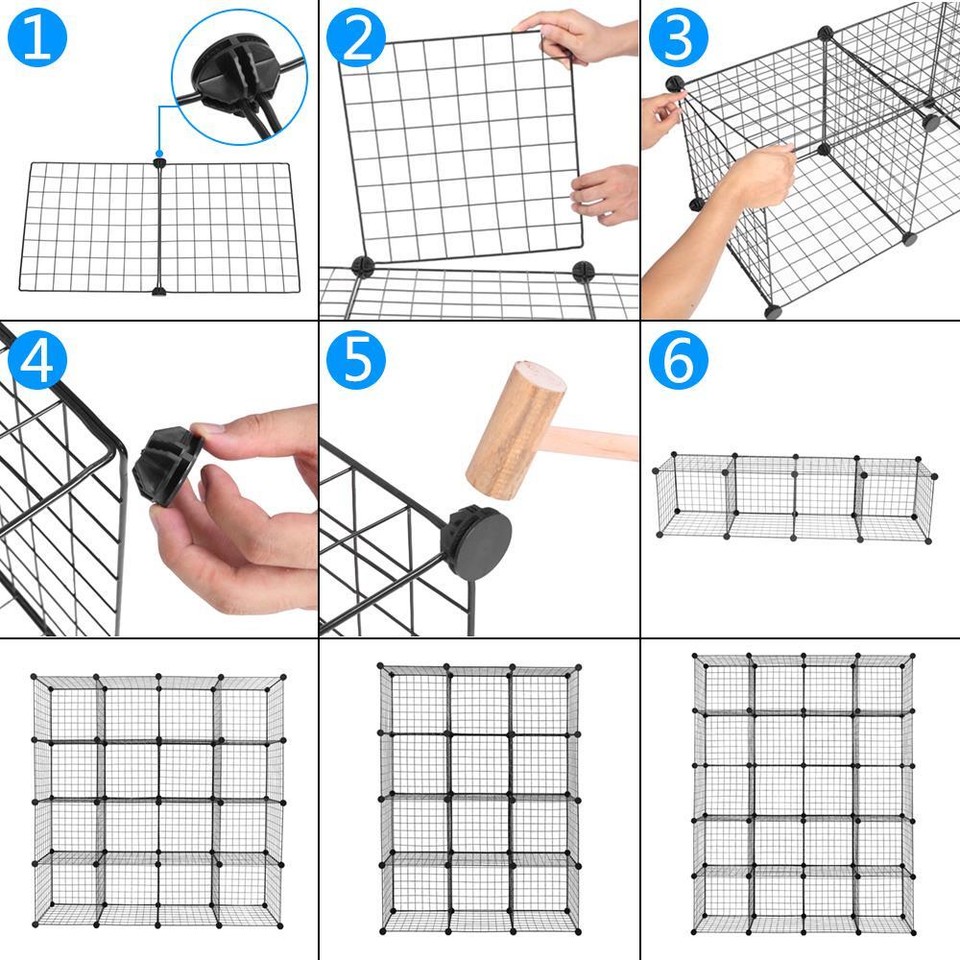 1

2

3

4

5

6