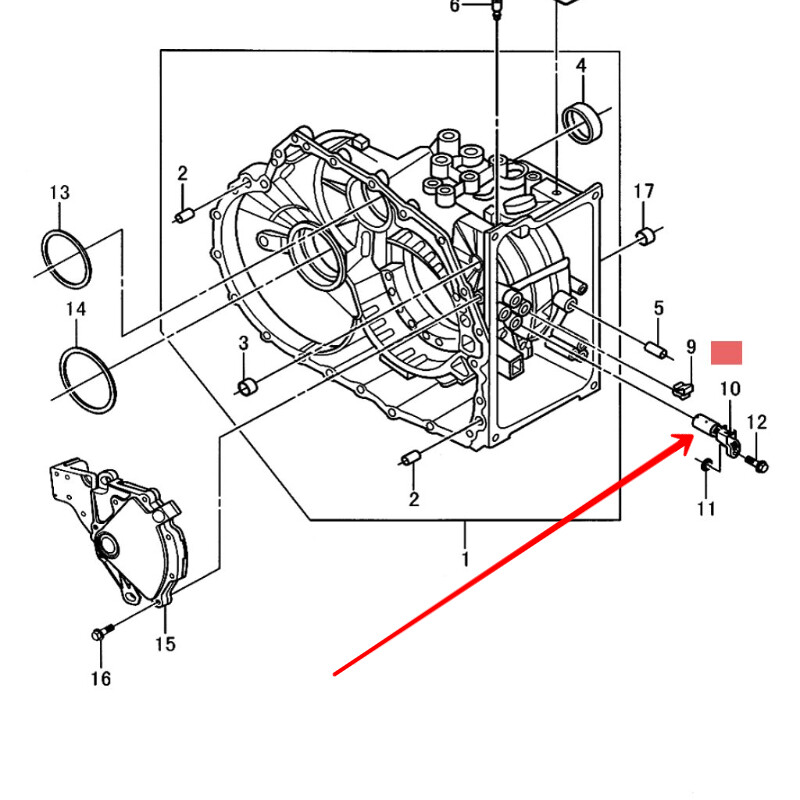 6
4
2
13
17
14
5
3
9
10
12
2
11
1
15
16