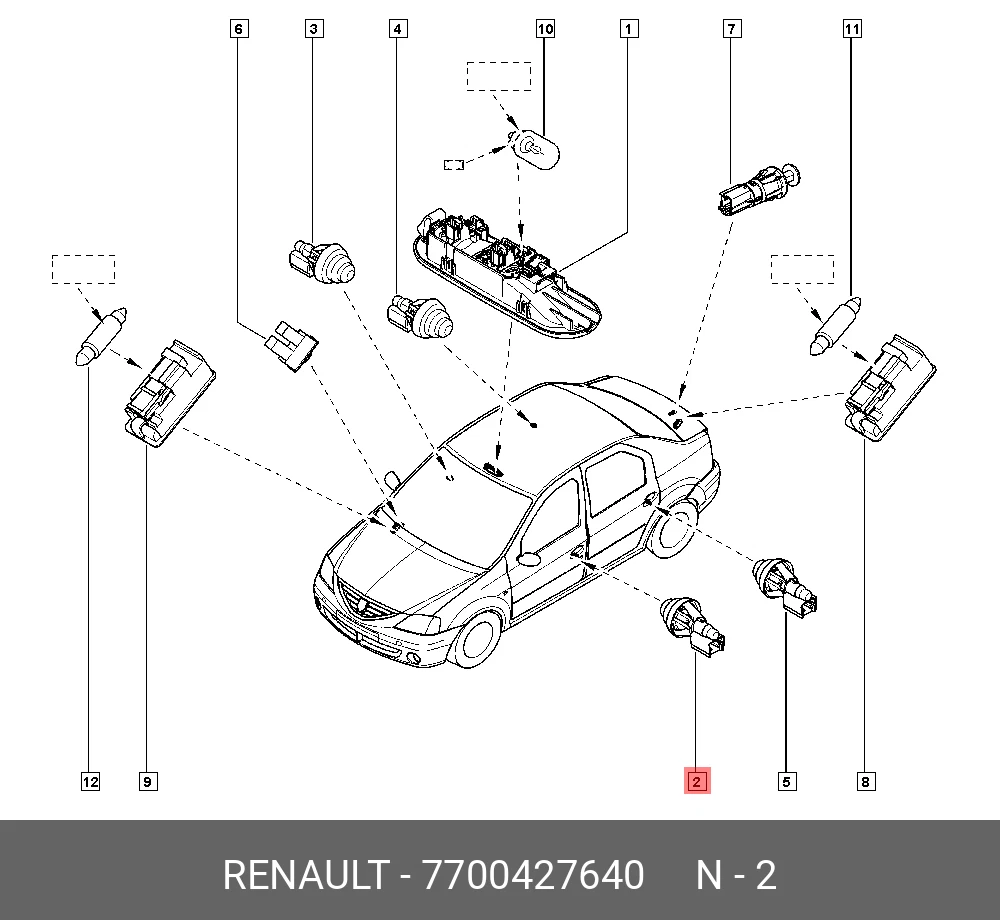 6
3
4
10
1
7
11
12
9
2
5
8

RENAULT - 7700427640 N - 2