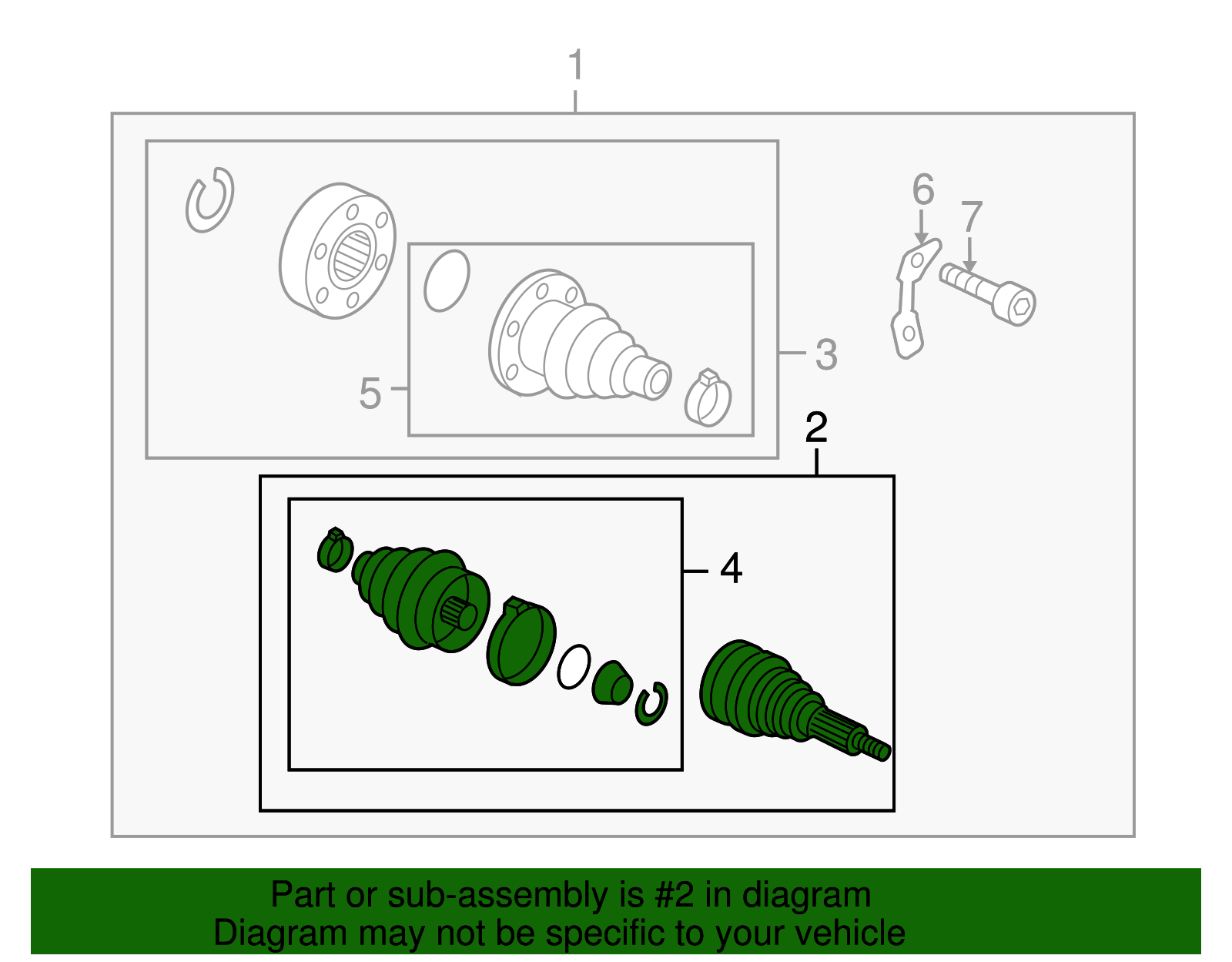 1

6

7

3

5

2

4

Part or sub-assembly is #2 in diagram
Diagram may not be specific to your vehicle