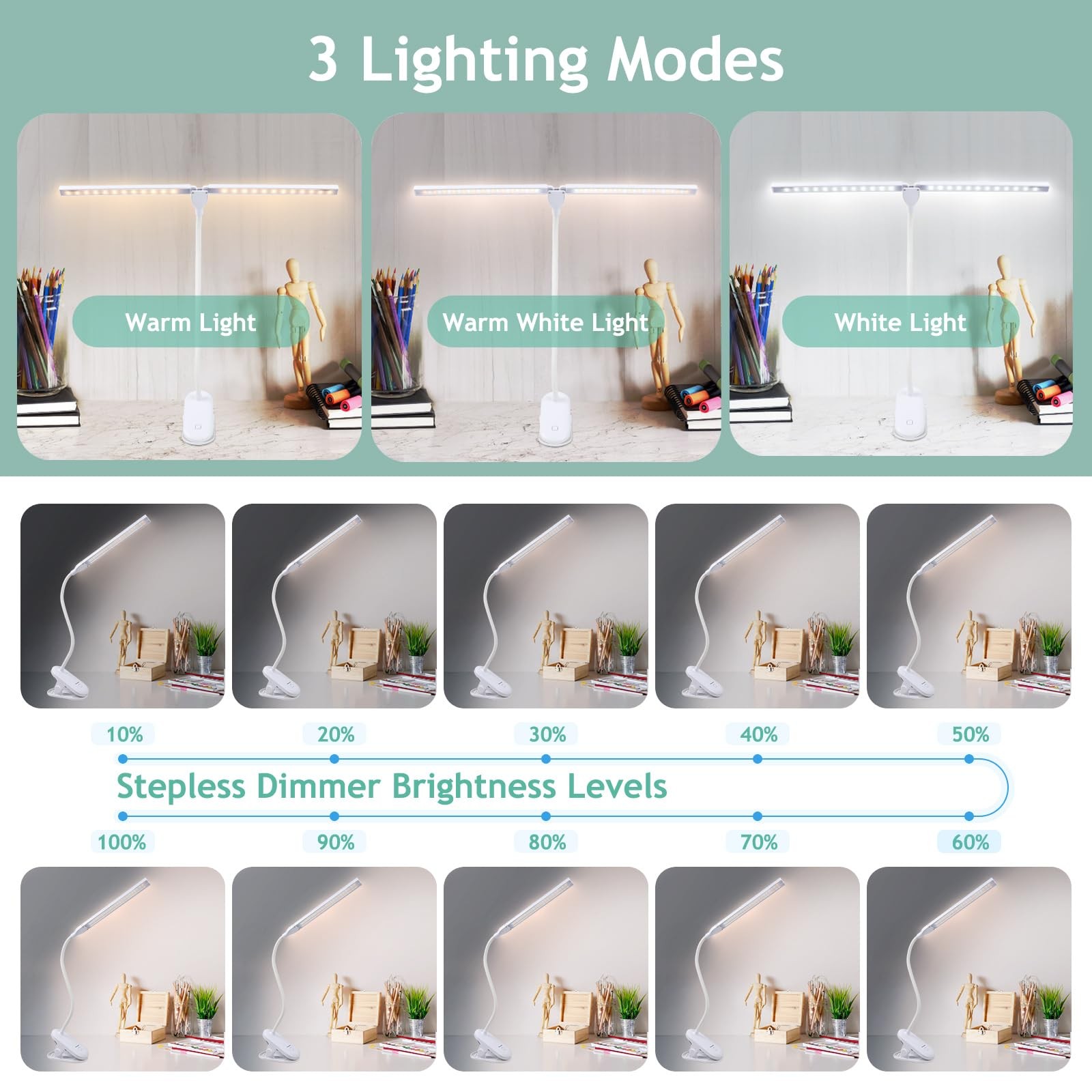 3 Lighting Modes

Warm Light

Warm White Light

White Light

10%

20%

30%

40%

50%

Stepless Dimmer Brightness Levels

100%

90%

80%

70%

60%