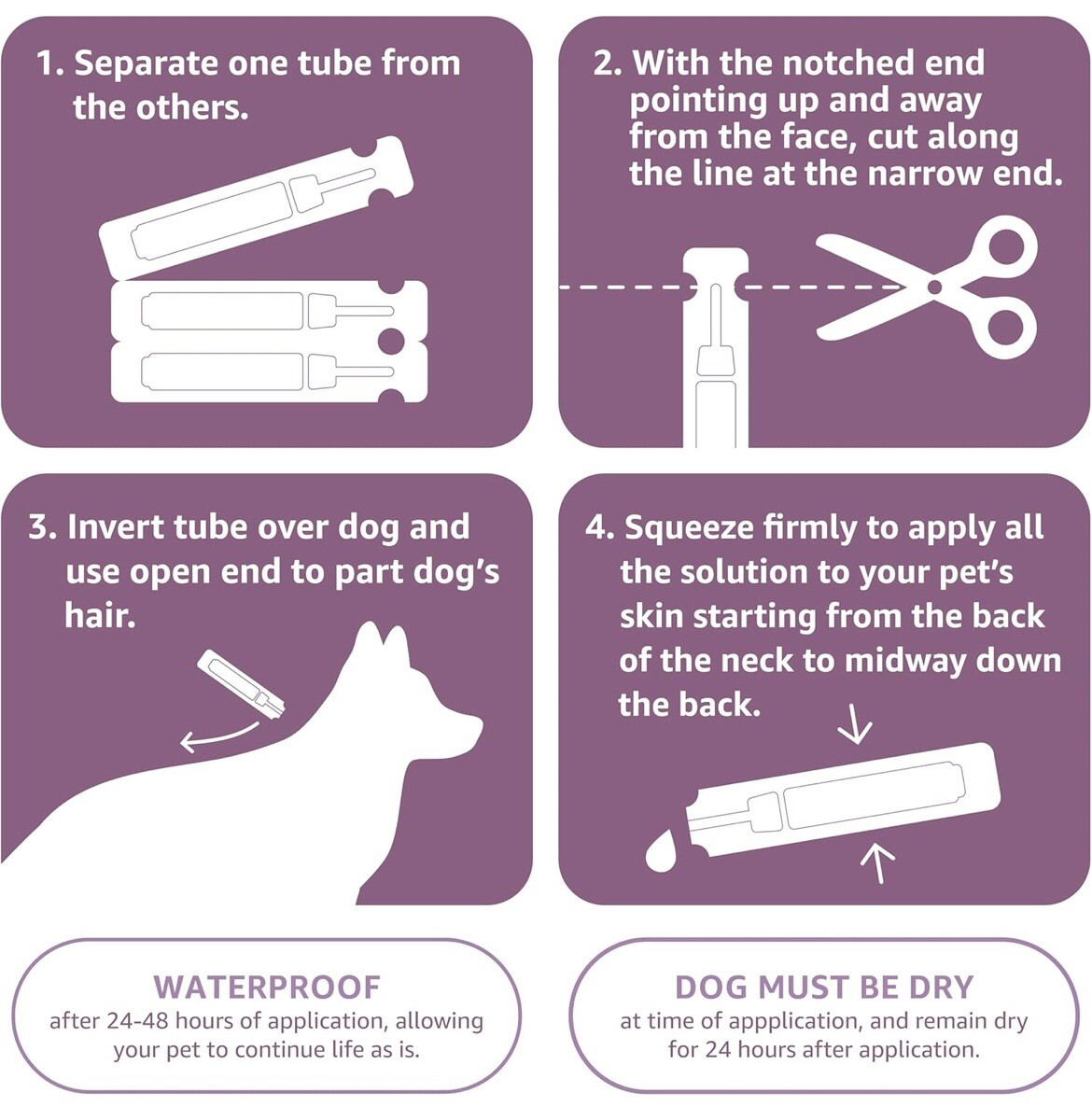 1. Separate one tube from the others.

2. With the notched end pointing up and away from the face, cut along the line at the narrow end.

3. Invert tube over dog and use open end to part dog's hair.

4. Squeeze firmly to apply all the solution to your pet's skin starting from the back of the neck to midway down the back.

WATERPROOF
after 24-48 hours of application, allowing your pet to continue life as is.

DOG MUST BE DRY
at time of appplication, and remain dry for 24 hours after application.