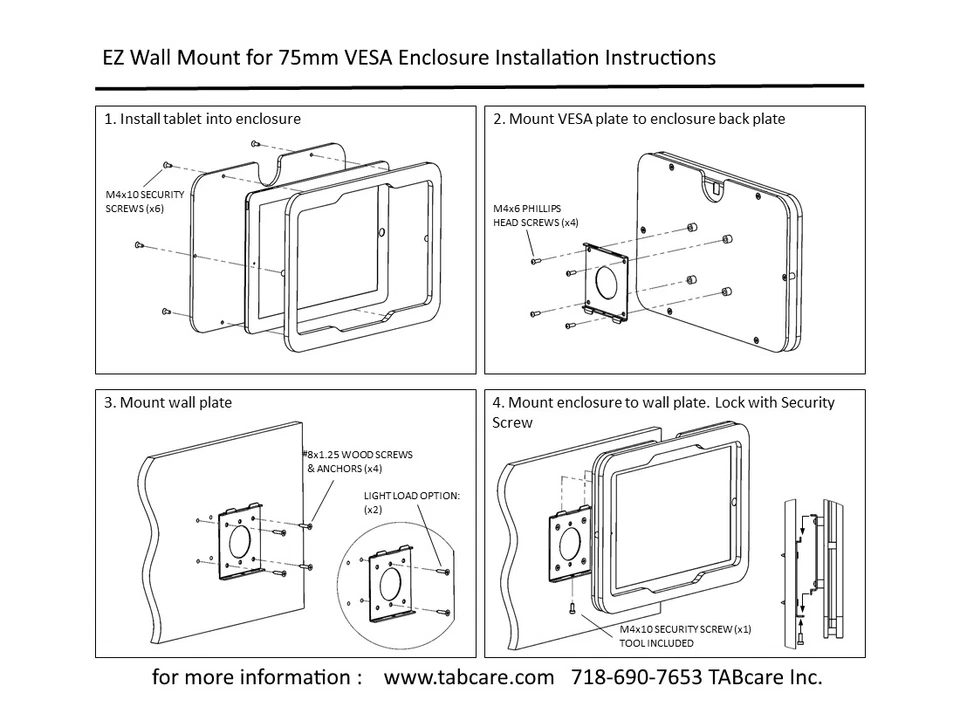 EZ Wall Mount for 75mm VESA Enclosure Installation Instructions

1. Install tablet into enclosure

M4x10 SECURITY SCREWS (x6)

2. Mount VESA plate to enclosure back plate

M4x6 PHILLIPS HEAD SCREWS (x4)

3. Mount wall plate

#8x1.25 WOOD SCREWS & ANCHORS (x4)

LIGHT LOAD OPTION: (x2)

4. Mount enclosure to wall plate. Lock with Security Screw

M4x10 SECURITY SCREW (x1) TOOL INCLUDED

for more information : www.tabcare.com 718-690-7653 TABcare Inc.