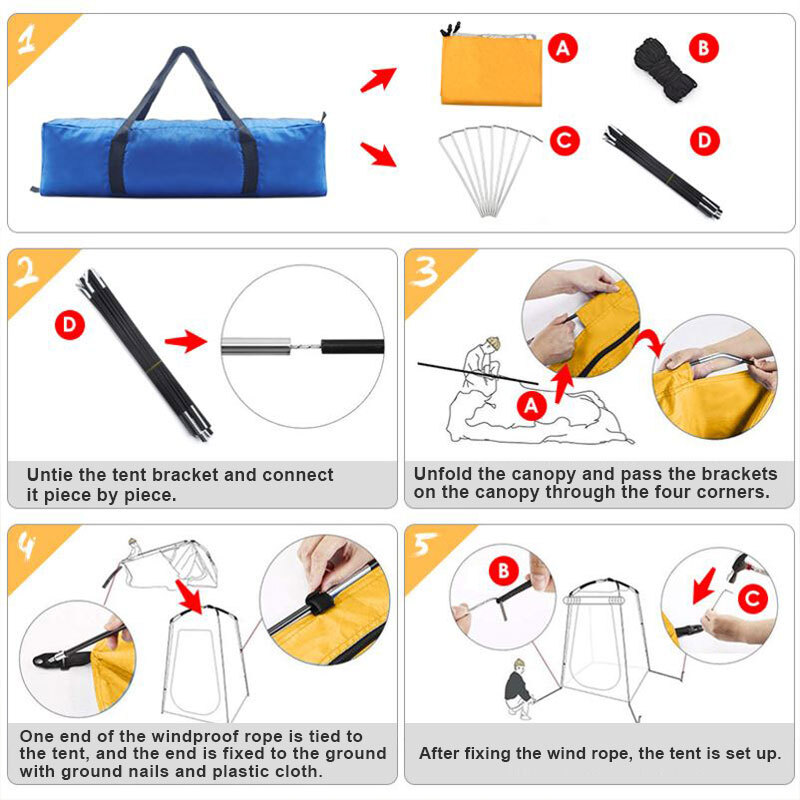 1

A

B

C

D

2

D

Untie the tent bracket and connect it piece by piece.

3

A

Unfold the canopy and pass the brackets on the canopy through the four corners.

4

One end of the windproof rope is tied to the tent, and the end is fixed to the ground with ground nails and plastic cloth.

5

B

C

After fixing the wind rope, the tent is set up.