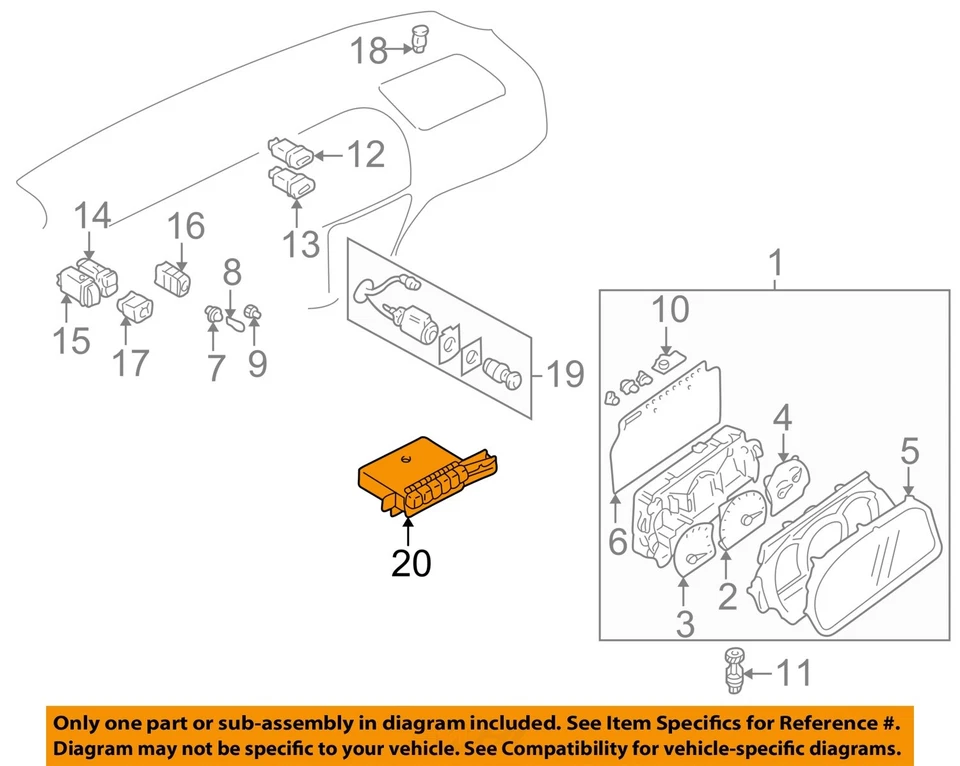 18

12

13

14

16

8

15

17

7

9

19

1

10

4

5

6

2

3

20

11

Only one part or sub-assembly in diagram included. See Item Specifics for Reference #.
Diagram may not be specific to your vehicle. See Compatibility for vehicle-specific diagrams.