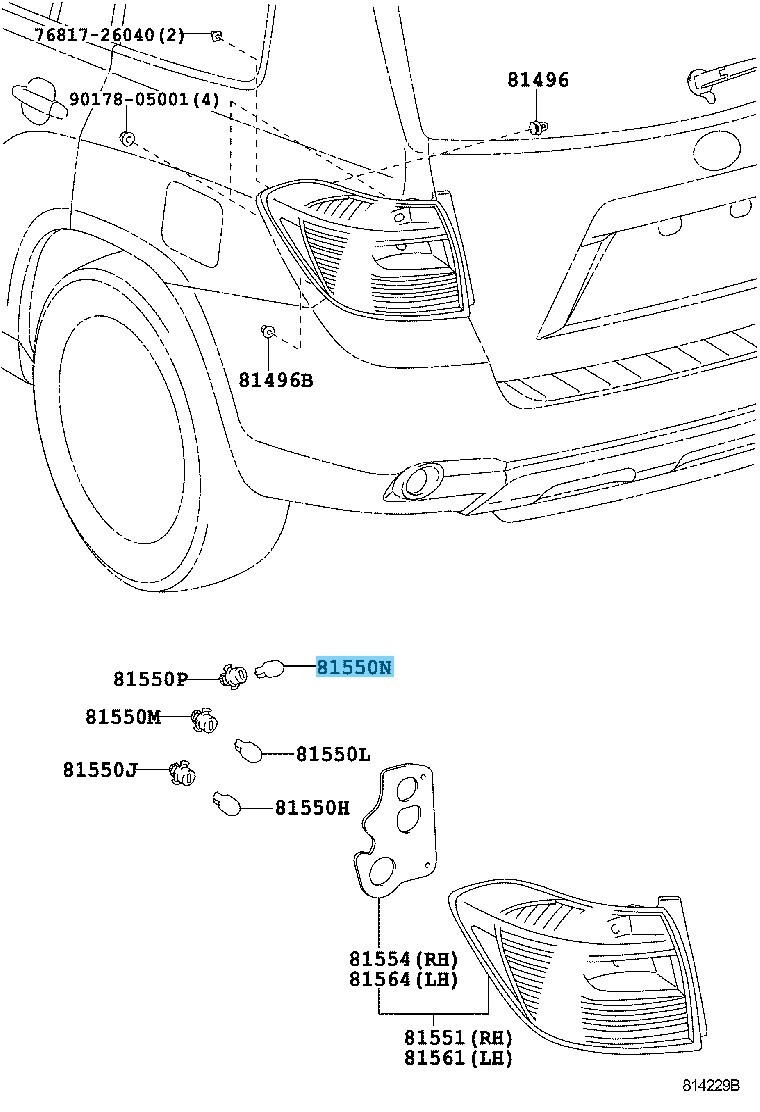 76817-26040(2)
90178-05001(4)
81496
81496B
81550P
81550N
81550M
81550L
81550J
81550H
81554(RH)
81564(LH)
81551(RH)
81561(LH)
814229B