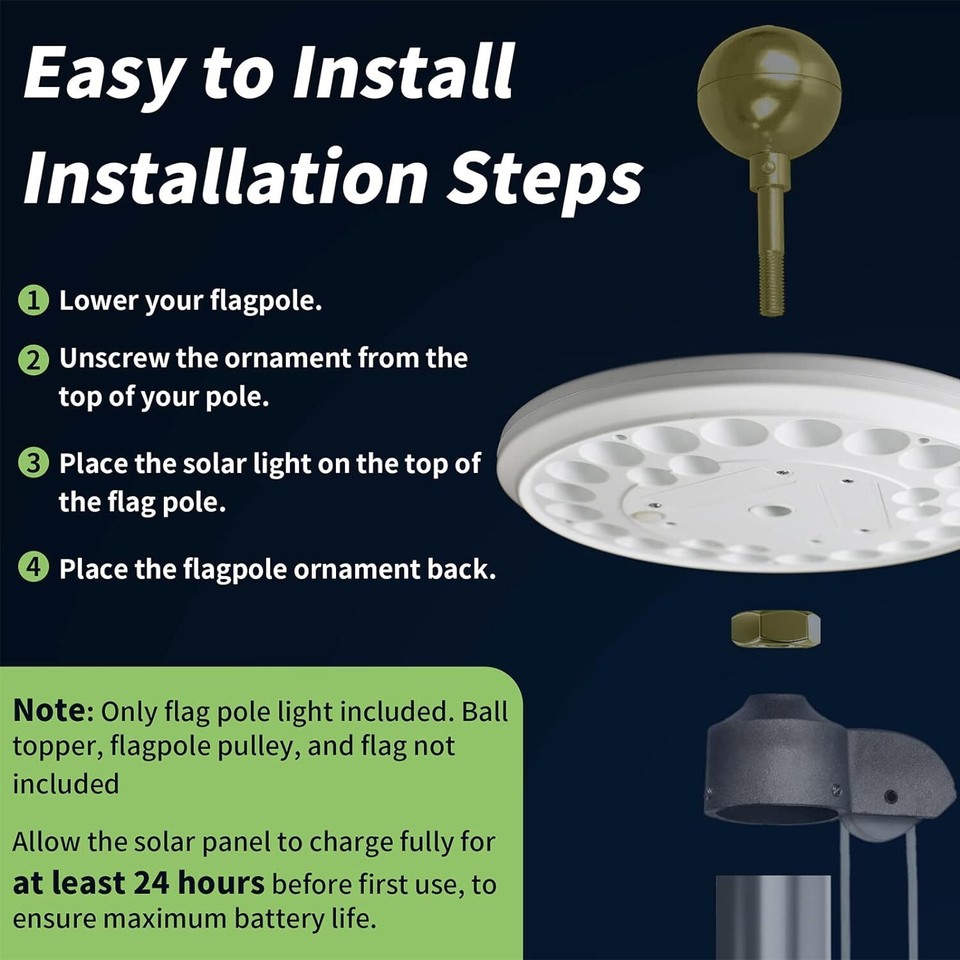 Easy to Install
Installation Steps

1 Lower your flagpole.

2 Unscrew the ornament from the top of your pole.

3 Place the solar light on the top of the flag pole.

4 Place the flagpole ornament back.

Note: Only flag pole light included. Ball topper, flagpole pulley, and flag not included

Allow the solar panel to charge fully for at least 24 hours before first use, to ensure maximum battery life.