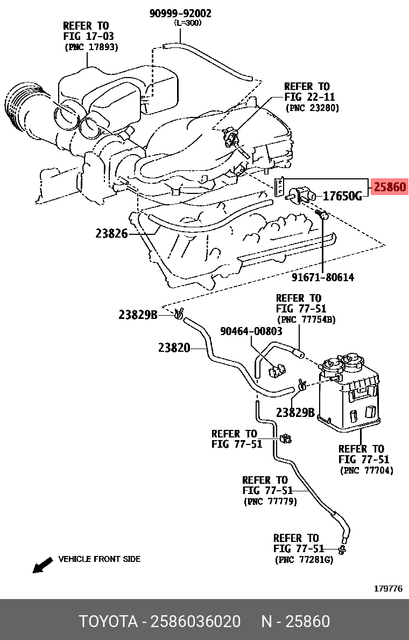 REFER TO
FIG 17-03
(PNC 17893)

90999-92002
(L=300)

REFER TO
FIG 22-11
(PNC 23280)

25860

17650G

23826

91671-80614

23829B

REFER TO
FIG 77-51
(PNC 77754B)

90464-00803

23820

23829B

REFER TO
FIG 77-51

REFER TO
FIG 77-51
(PNC 77704)

REFER TO
FIG 77-51
(PNC 77779)

REFER TO
FIG 77-51
(PNC 77281G)

VEHICLE FRONT SIDE

179776

TOYOTA - 2586036020 N - 25860