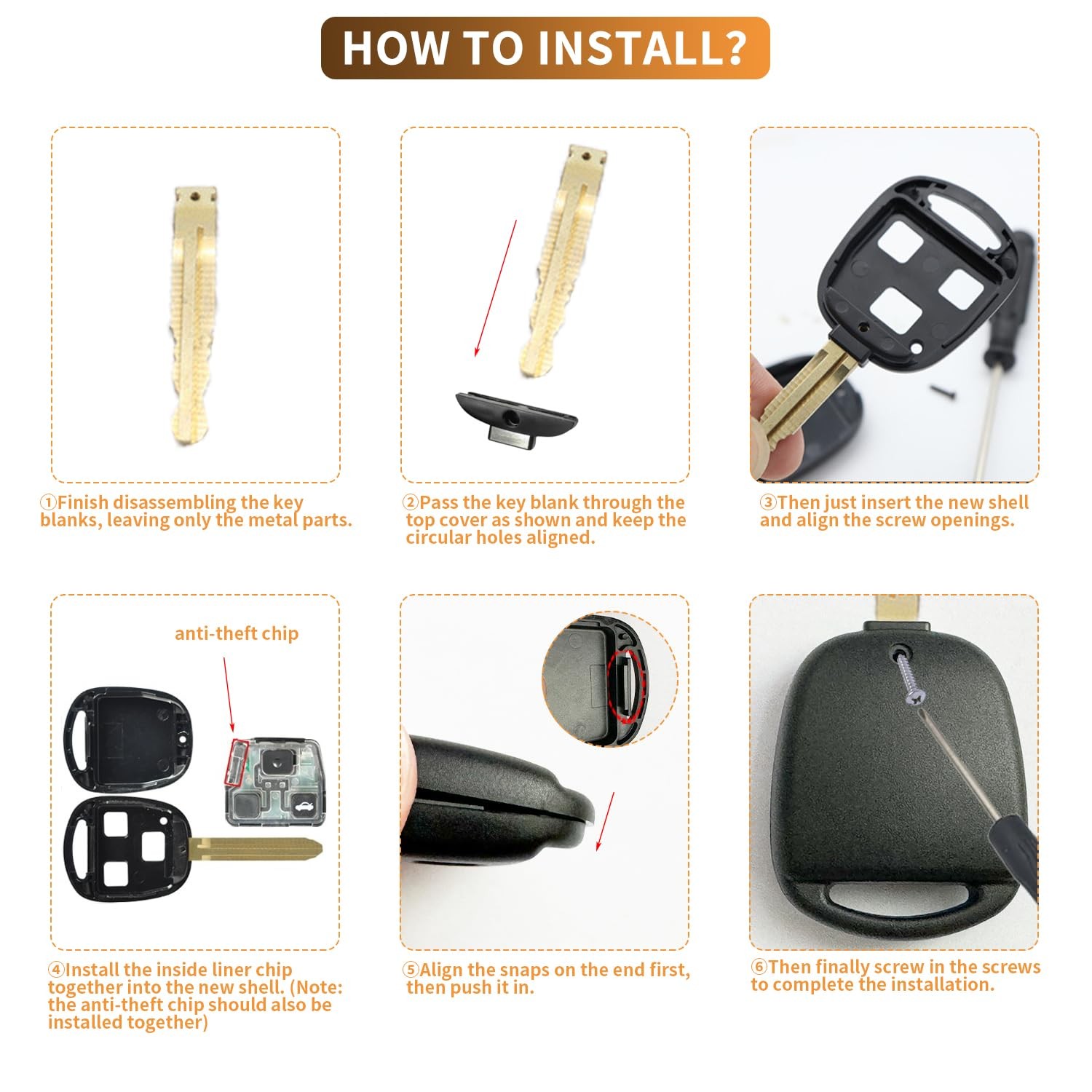 HOW TO INSTALL?

①Finish disassembling the key blanks, leaving only the metal parts.

②Pass the key blank through the top cover as shown and keep the circular holes aligned.

③Then just insert the new shell and align the screw openings.

anti-theft chip

④Install the inside liner chip together into the new shell. (Note: the anti-theft chip should also be installed together)

⑤Align the snaps on the end first, then push it in.

⑥Then finally screw in the screws to complete the installation.