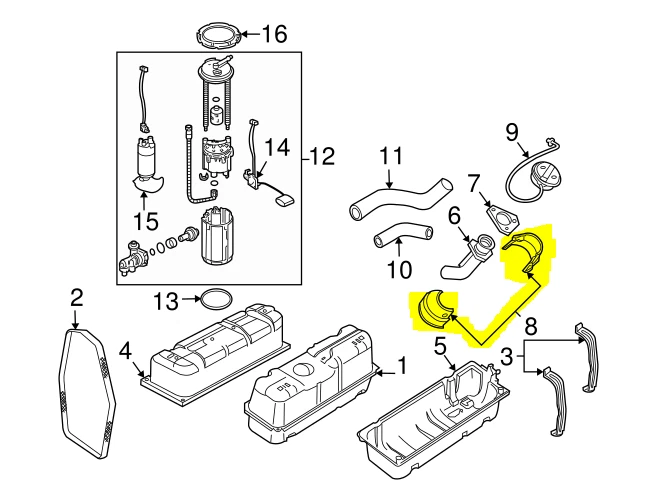 16
14
12
15
11
9
7
6
10
13
2
4
1
8
5
3